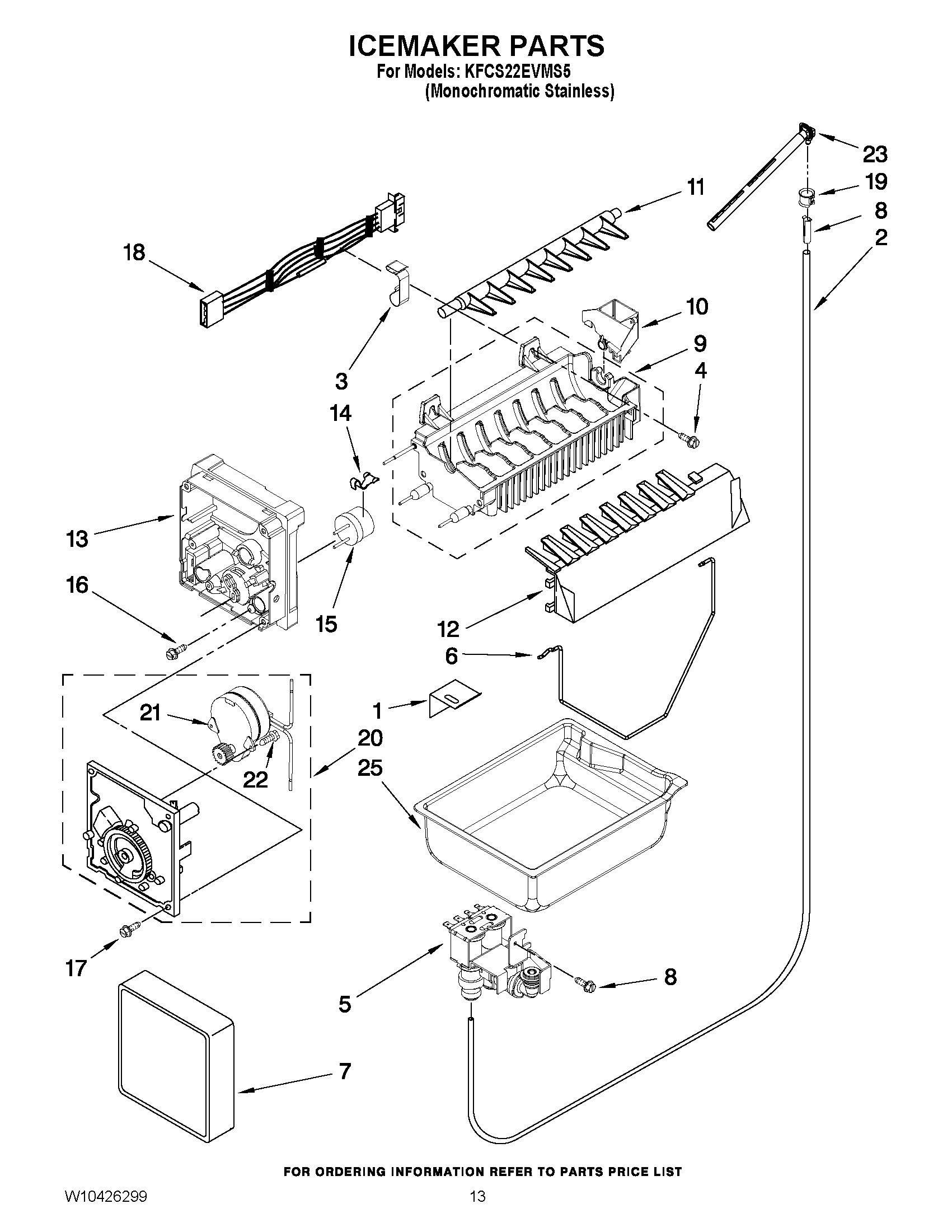 ICEMAKER PARTS
For Models: KFCS22EVMS5
(Monochromatic Stainless)

23
19
8
2
11
18
10
9
4
3
14
13
16
15
12
6
1
21
20
22
25
17
5
8
7

FOR ORDERING INFORMATION REFER TO PARTS PRICE LIST

W10426299

13