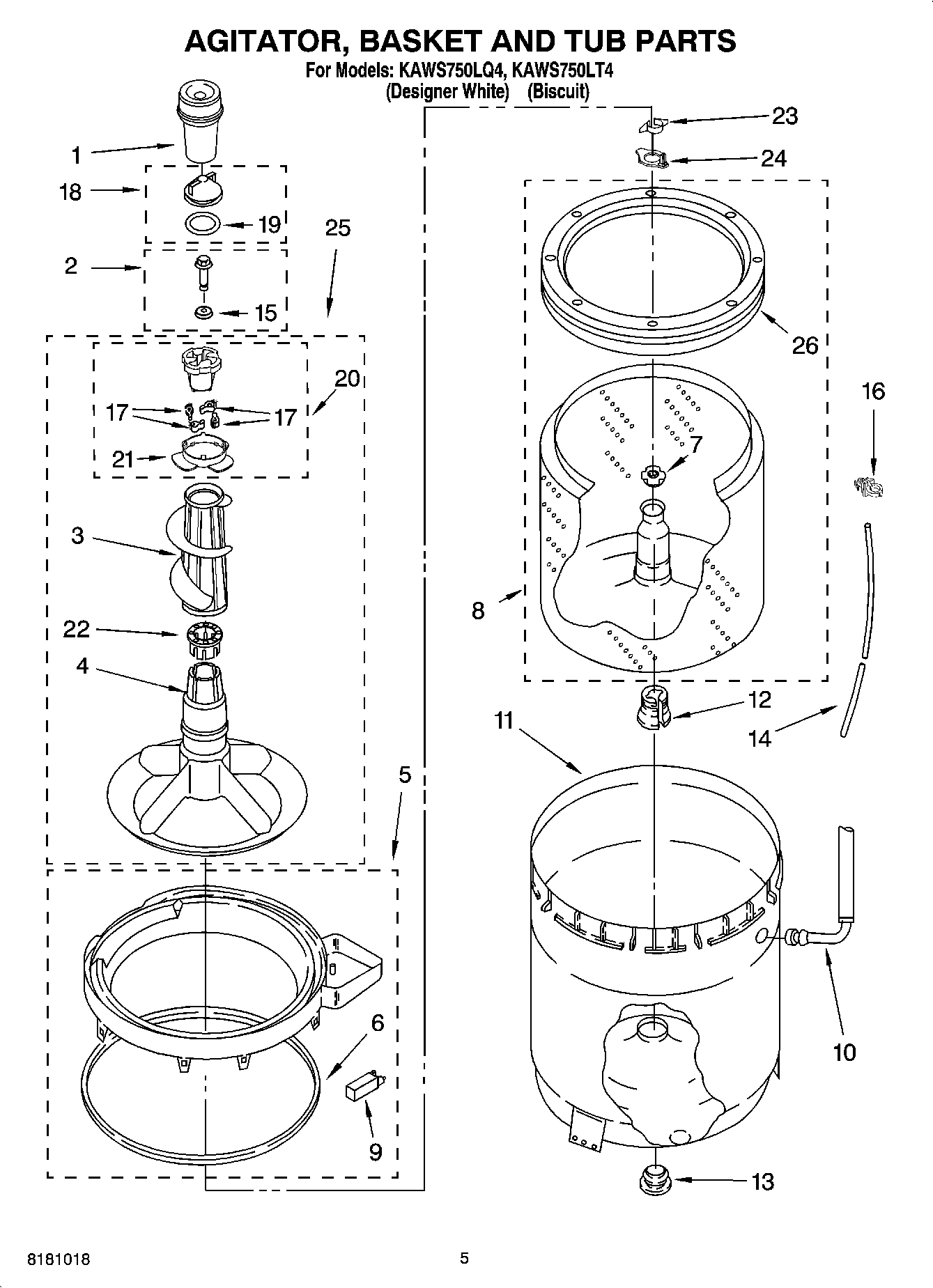 AGITATOR, BASKET AND TUB PARTS

For Models: KAWS750LQ4, KAWS750LT4
(Designer White) (Biscuit)

1
18
19
2
15
25
20
17
17
21
3
22
4
5
6
9
23
24
26
16
7
8
12
11
14
10
13

8181018

5