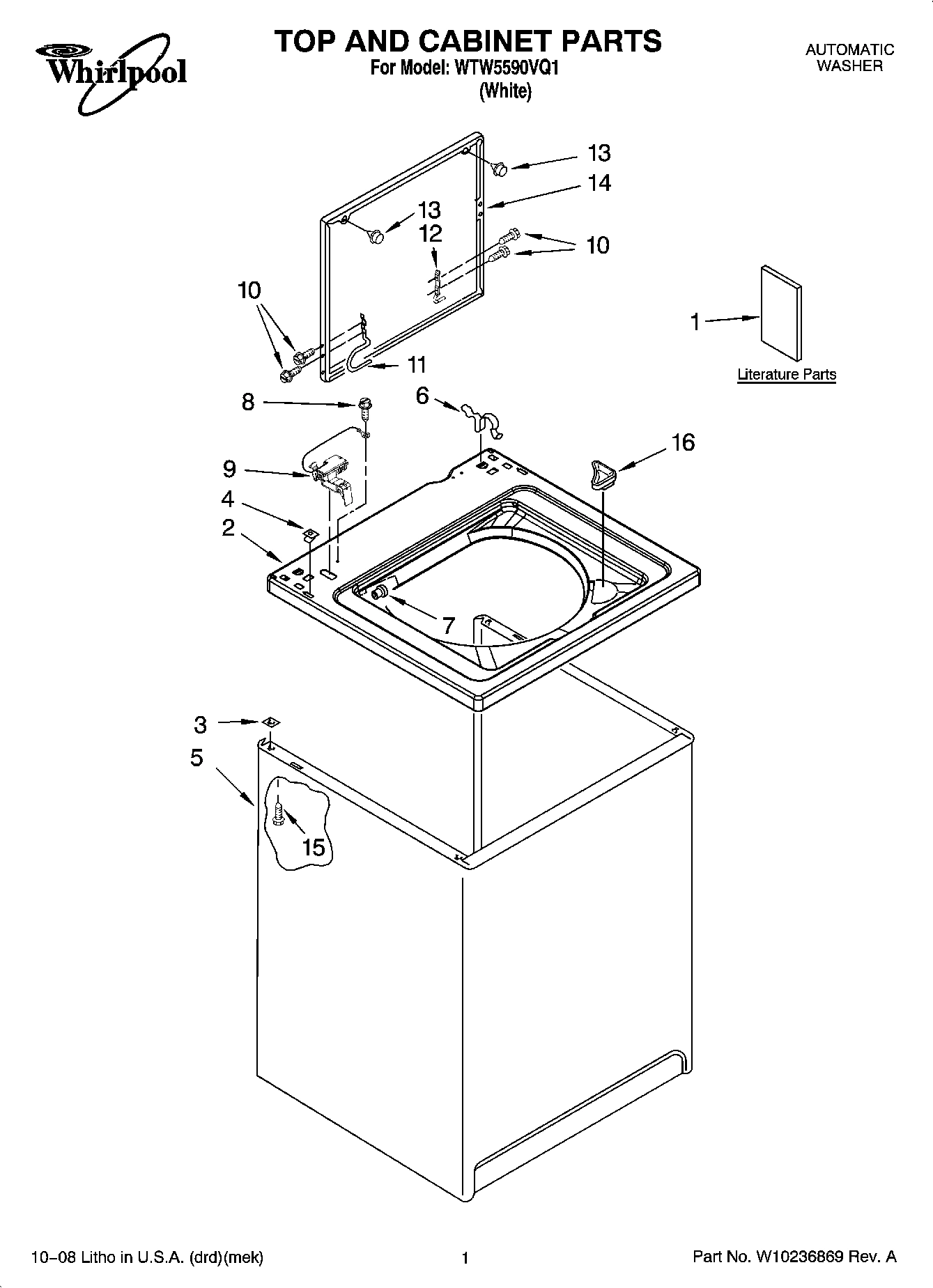 Whirlpool

TOP AND CABINET PARTS
For Model: WTW5590VQ1
(White)

AUTOMATIC
WASHER

13
14
13
12
10
10
11
1
Literature Parts
8
6
16
9
4
2
7
3
5
15

10–08 Litho in U.S.A. (drd)(mek)

1

Part No. W10236869 Rev. A