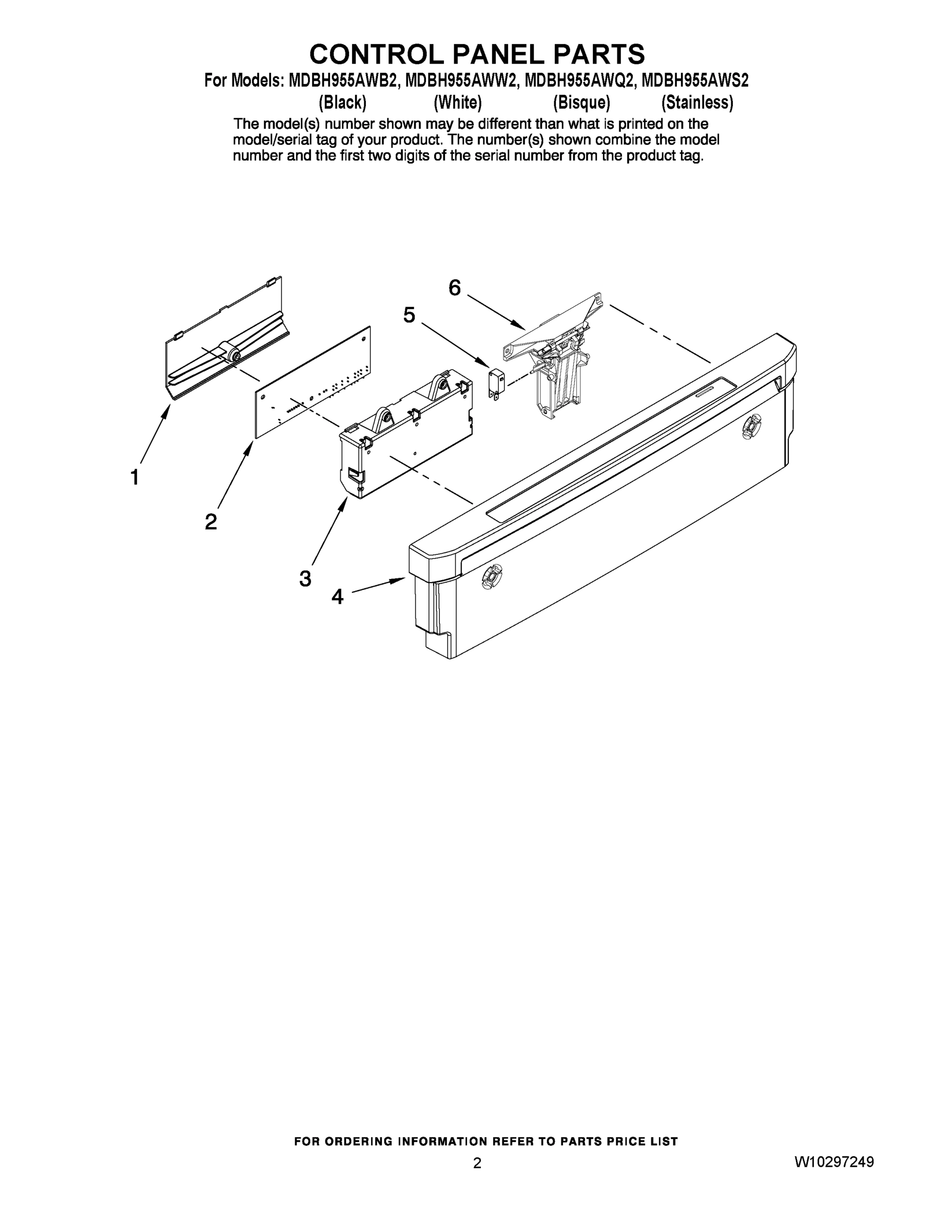 CONTROL PANEL PARTS

For Models: MDBH955AWB2, MDBH955AWW2, MDBH955AWQ2, MDBH955AWS2
(Black) (White) (Bisque) (Stainless)

The model(s) number shown may be different than what is printed on the model/serial tag of your product. The number(s) shown combine the model number and the first two digits of the serial number from the product tag.

6
5
1
2
3
4

FOR ORDERING INFORMATION REFER TO PARTS PRICE LIST

2

W10297249