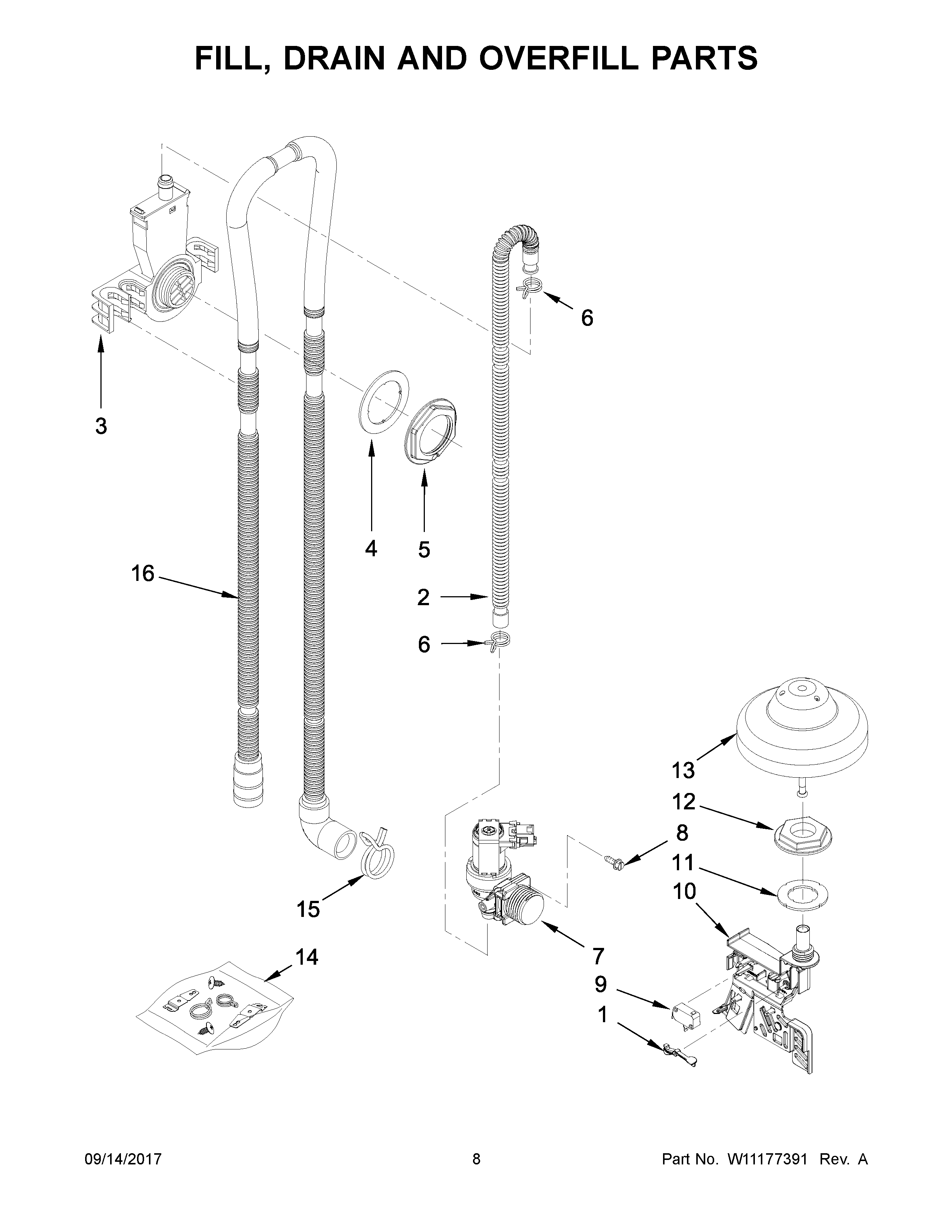 FILL, DRAIN AND OVERFILL PARTS

6

3

4

5

16

2

6

13

12

8

11

10

15

7

14

9

1

09/14/2017

8

Part No. W11177391 Rev. A