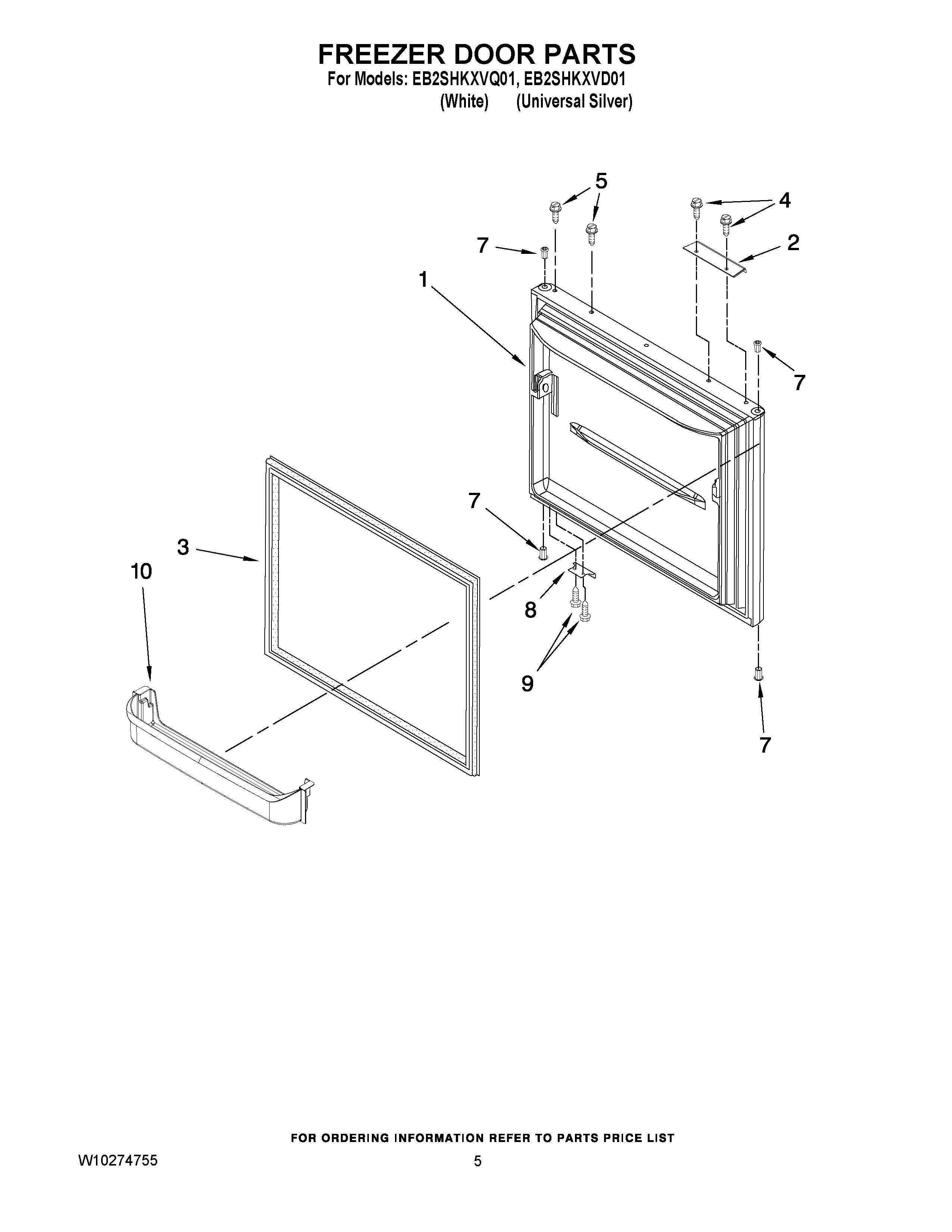 FREEZER DOOR PARTS
For Models: EB2SHKXVQ01, EB2SHKXVD01
(White) (Universal Silver)

5
4
7
2
1
7
7
3
10
8
9
7

FOR ORDERING INFORMATION REFER TO PARTS PRICE LIST
W10274755
5