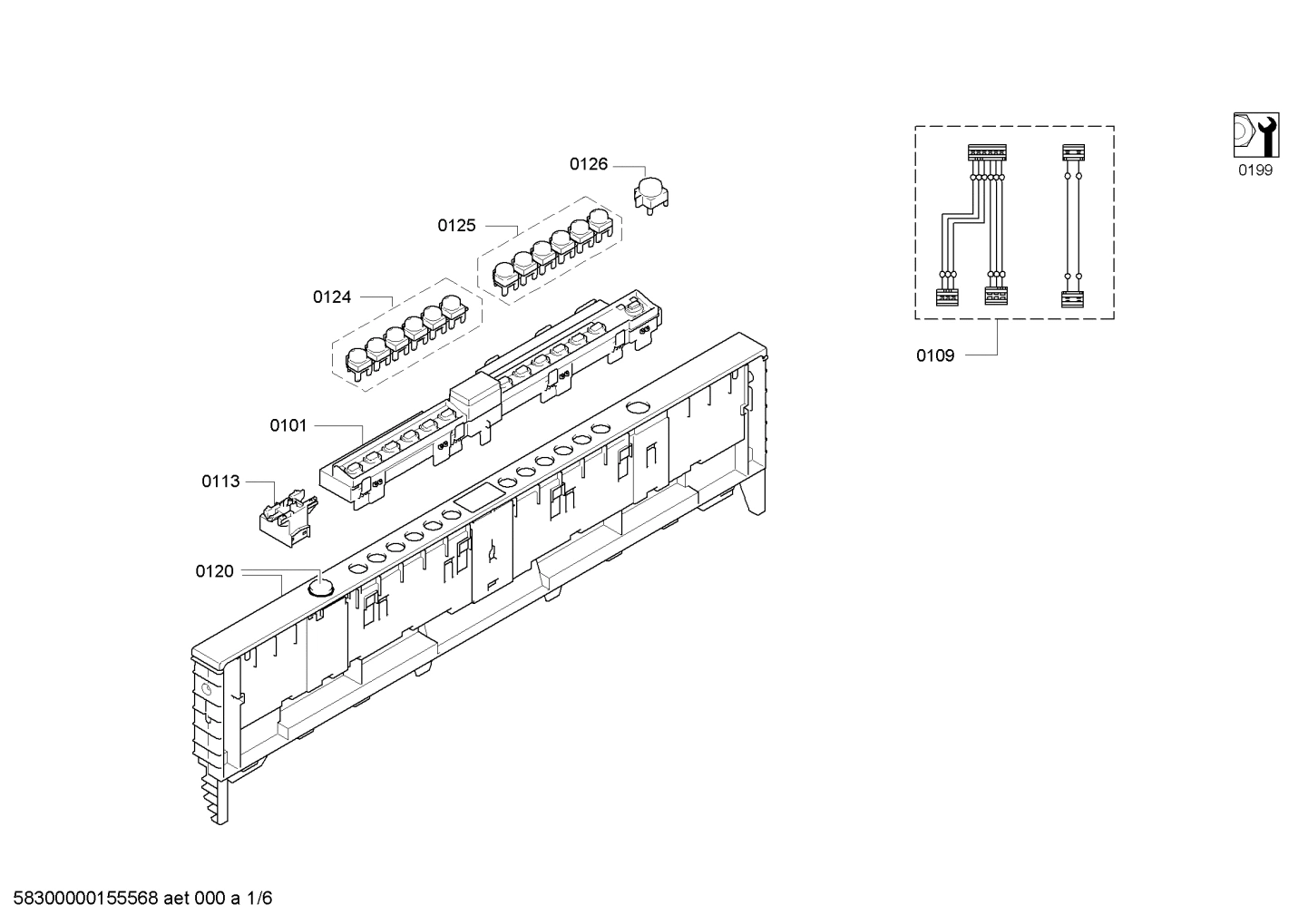 0126

0125

0124

0101

0113

0120

0109

0199

58300000155568 aet 000 a 1/6