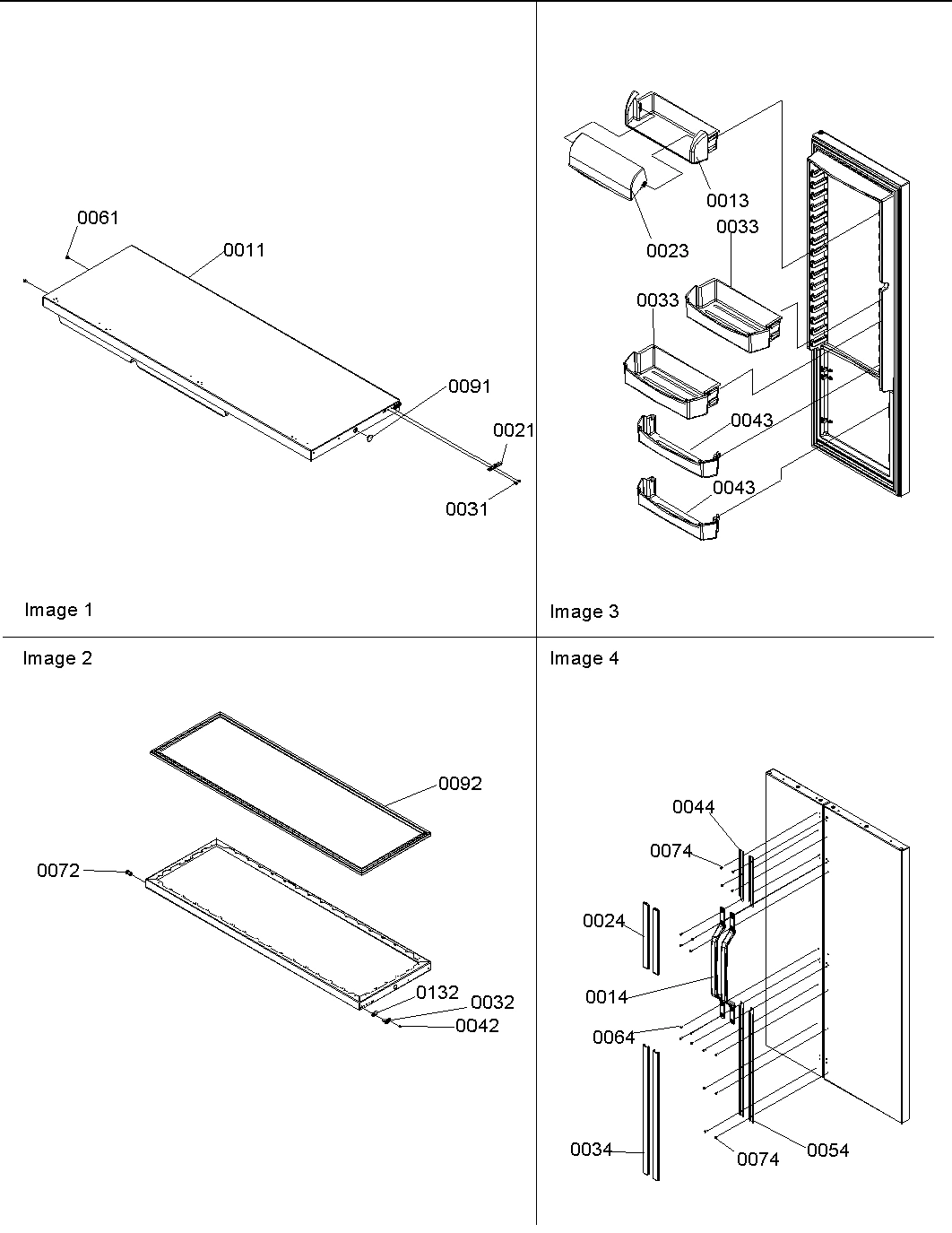 0061
0011
0091
0021
0031

Image 1

0013
0023
0033
0033
0043
0043

Image 3

Image 2

0092
0072
0132
0032
0042

Image 4

0044
0074
0024
0014
0064
0034
0074
0054