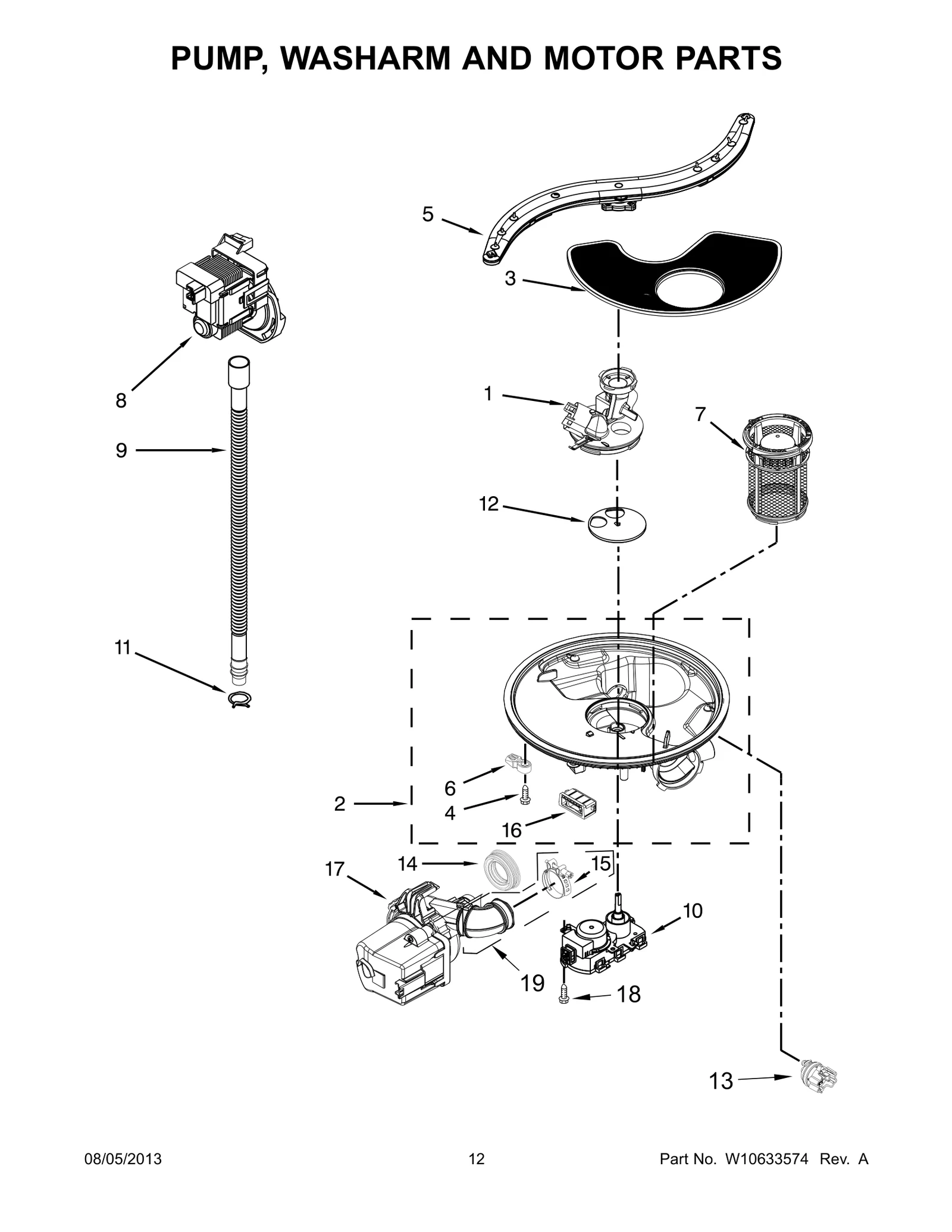 PUMP, WASHARM AND MOTOR PARTS

5
3
8
1
7
9
12
11
6
2
4
16
17
14
15
10
19
18
13

08/05/2013
12
Part No. W10633574 Rev. A