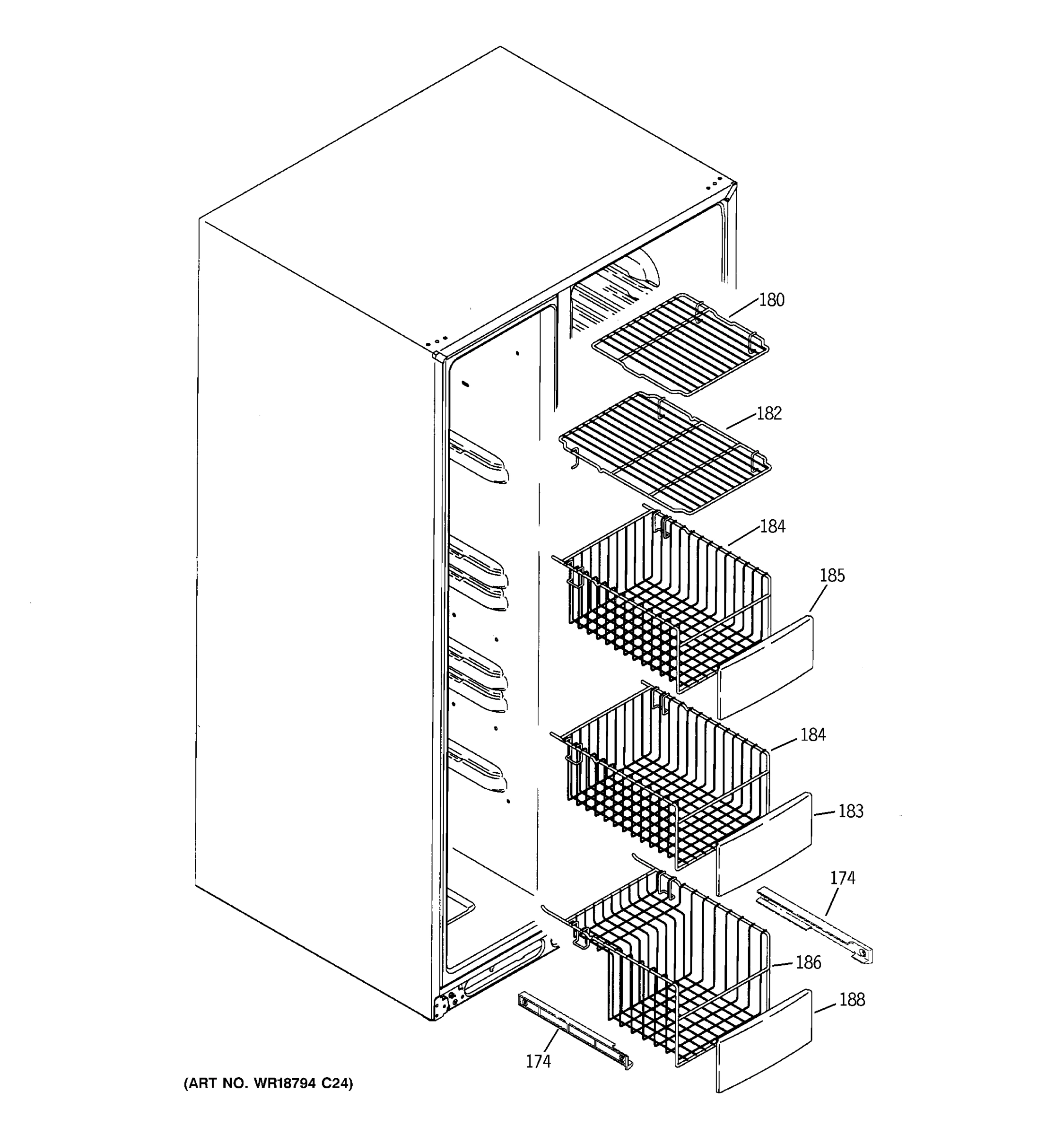 180

182

184

185

184

183

174

186

188

174

(ART NO. WR18794 C24)