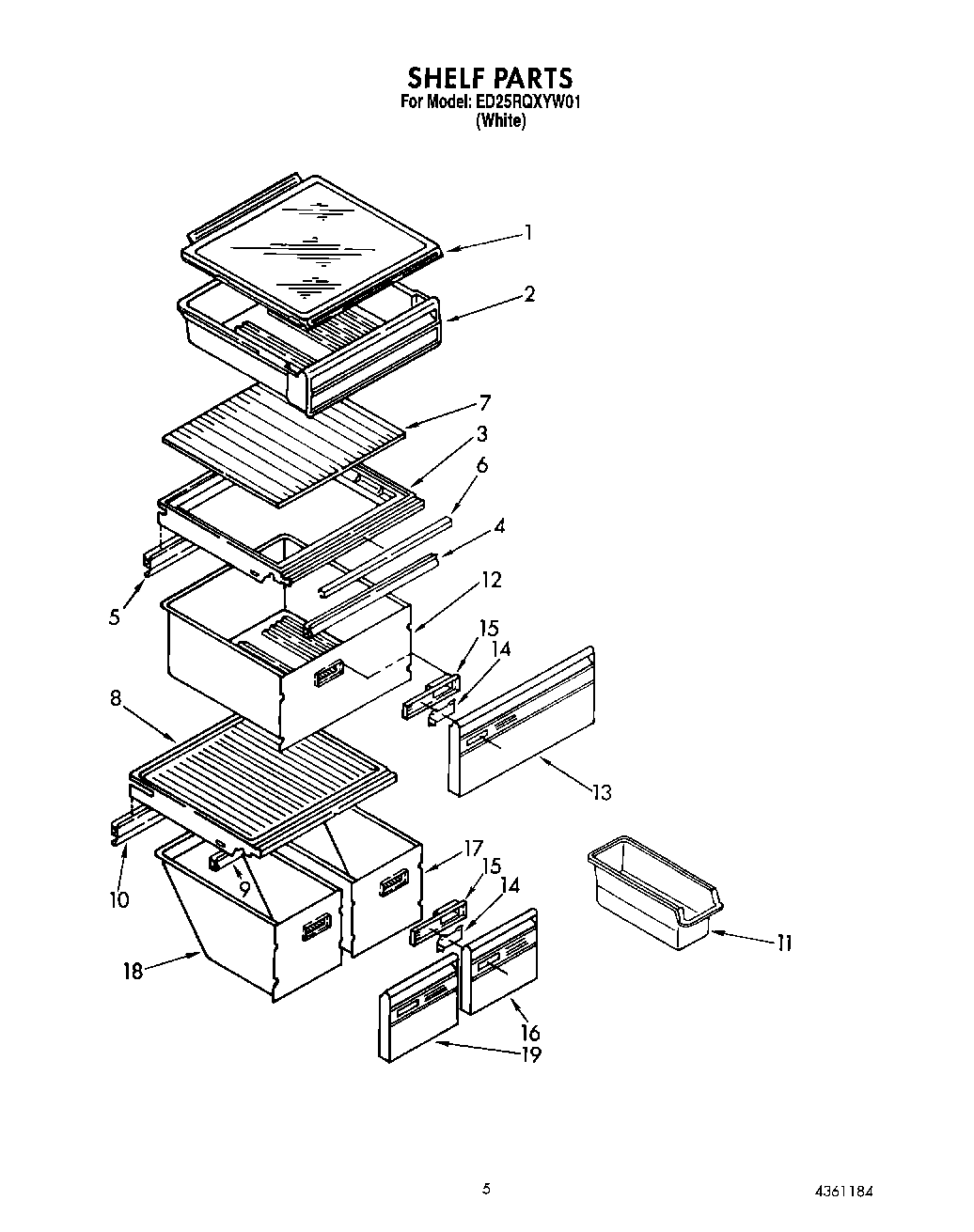 SHELF PARTS
For Model: ED25RQXYW01
(White)

1
2
7
3
6
4
5
12
15
14
8
13
17
15
14
10
9
11
18
16
19

5
4361184