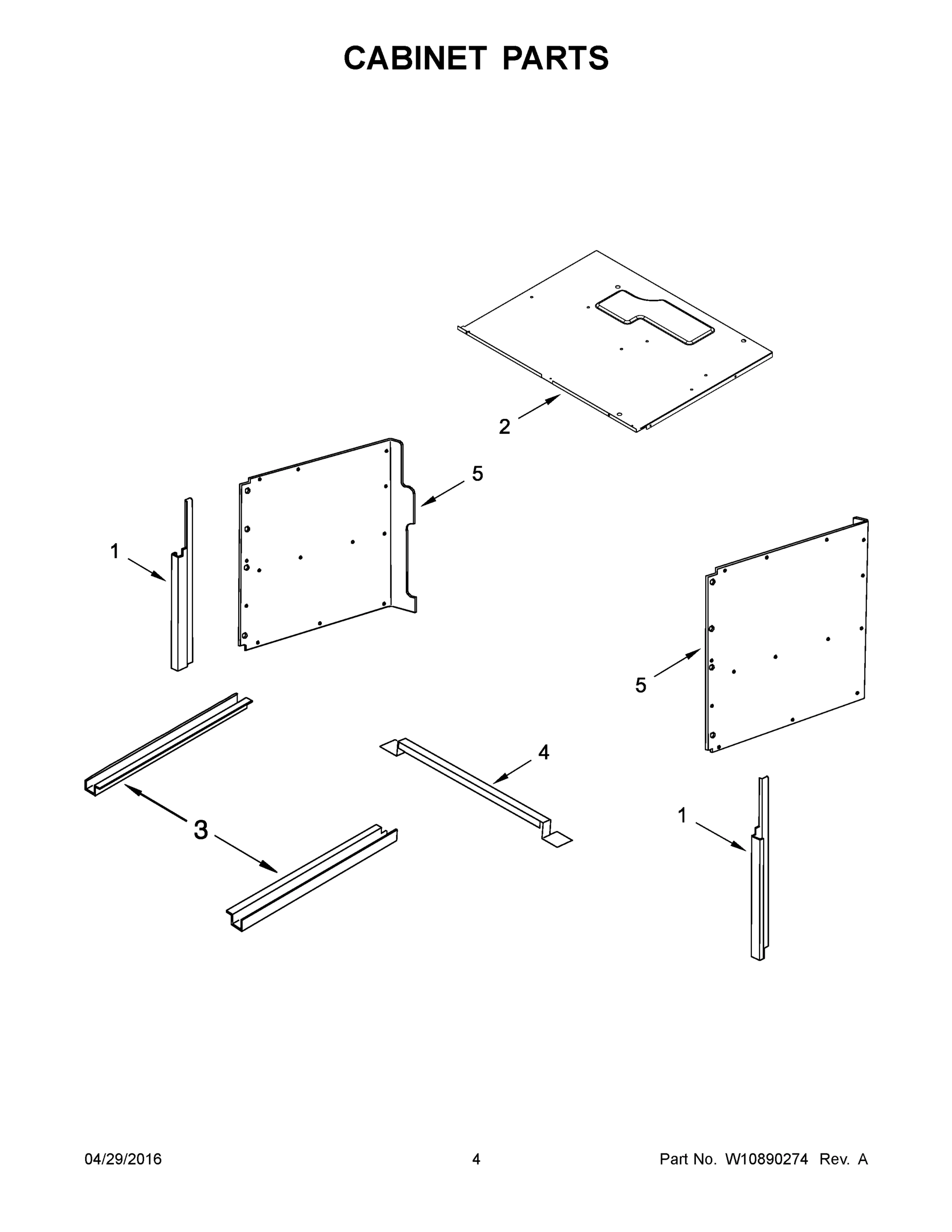 CABINET PARTS

2

5

1

5

4

3

1

04/29/2016

4

Part No. W10890274 Rev. A