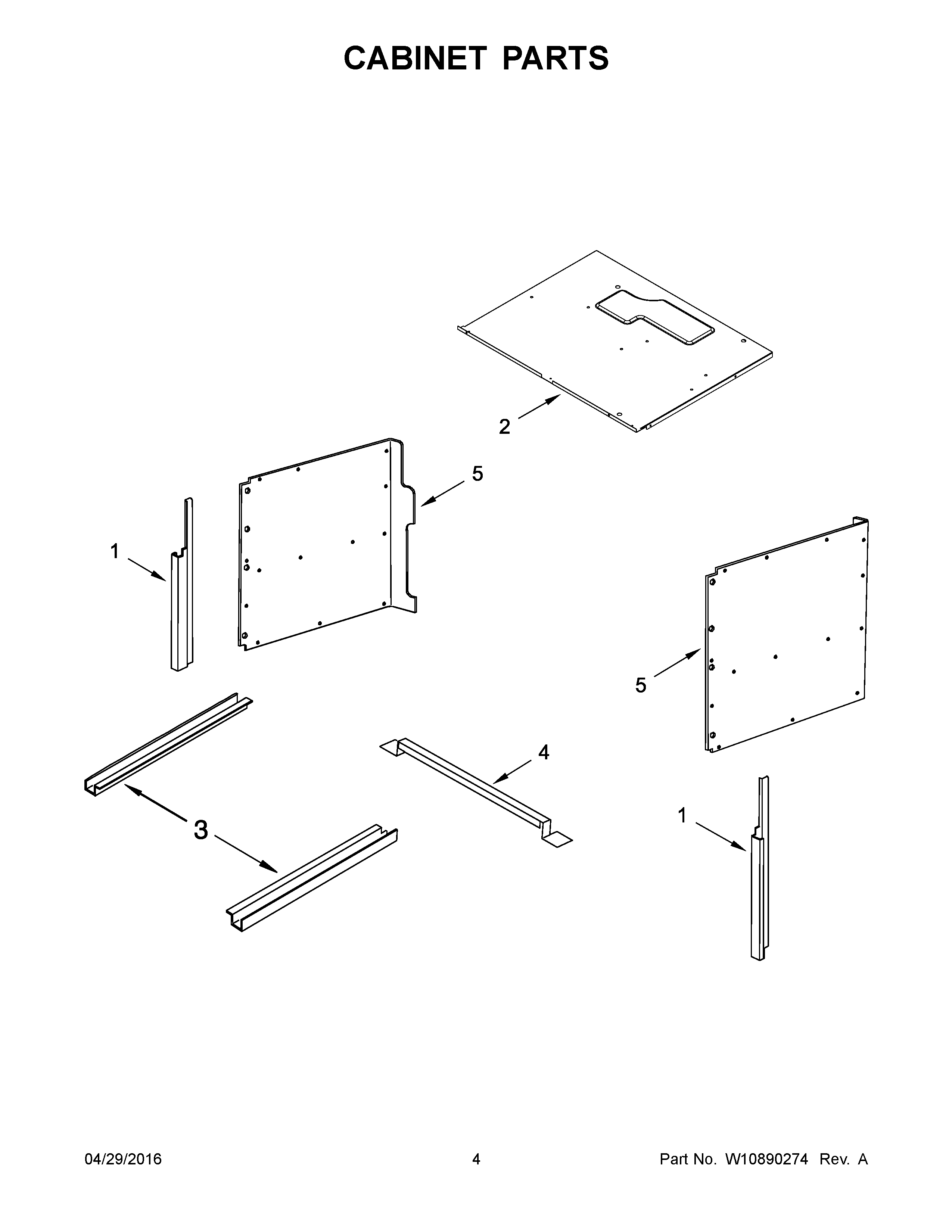 CABINET PARTS

2

5

1

5

4

3

1

04/29/2016 4 Part No. W10890274 Rev. A