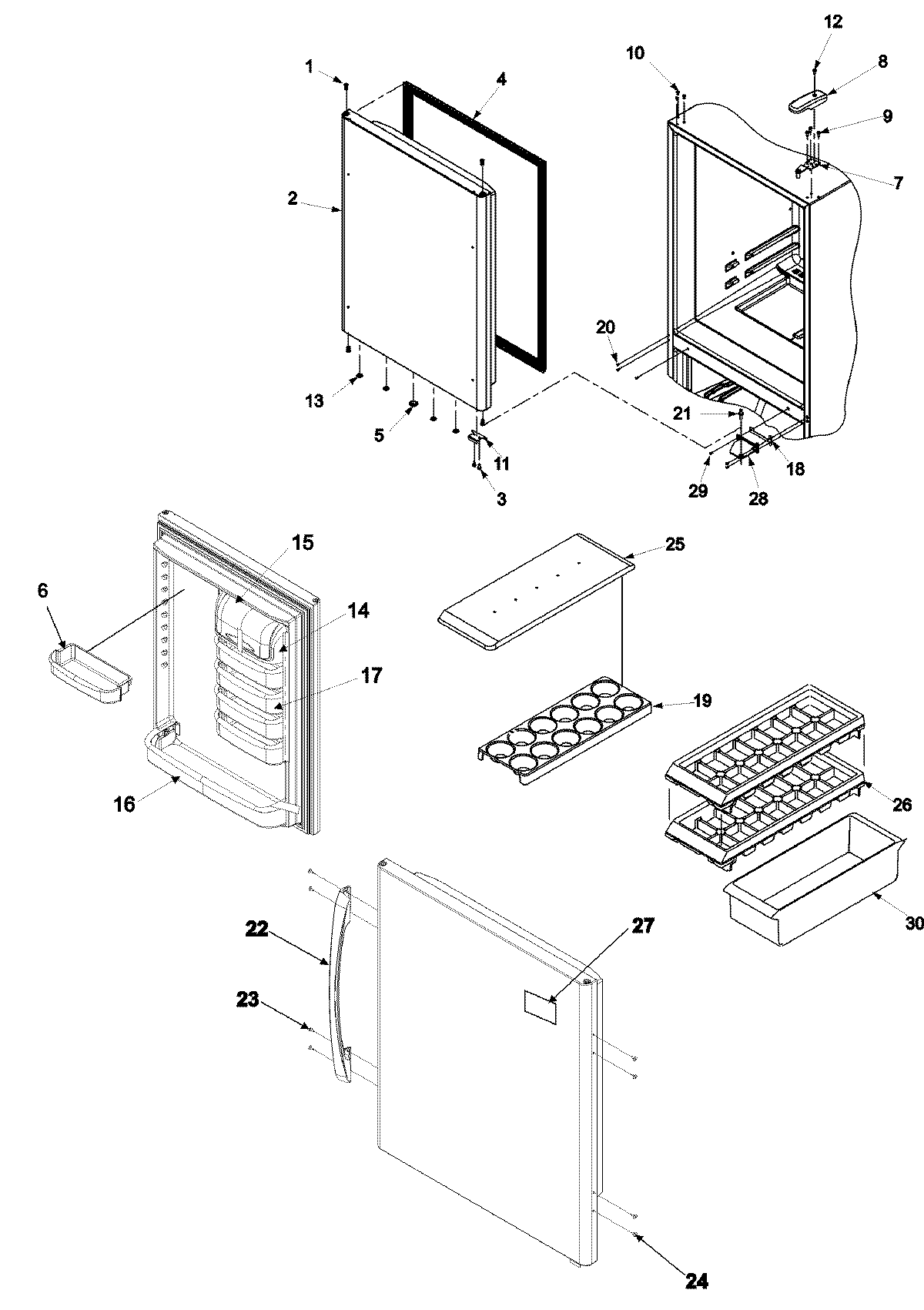 1
4
2
13
5
11
3
12
10
8
9
7
20
21
18
29
28
15
6
14
17
16
25
19
26
30
22
27
23
24