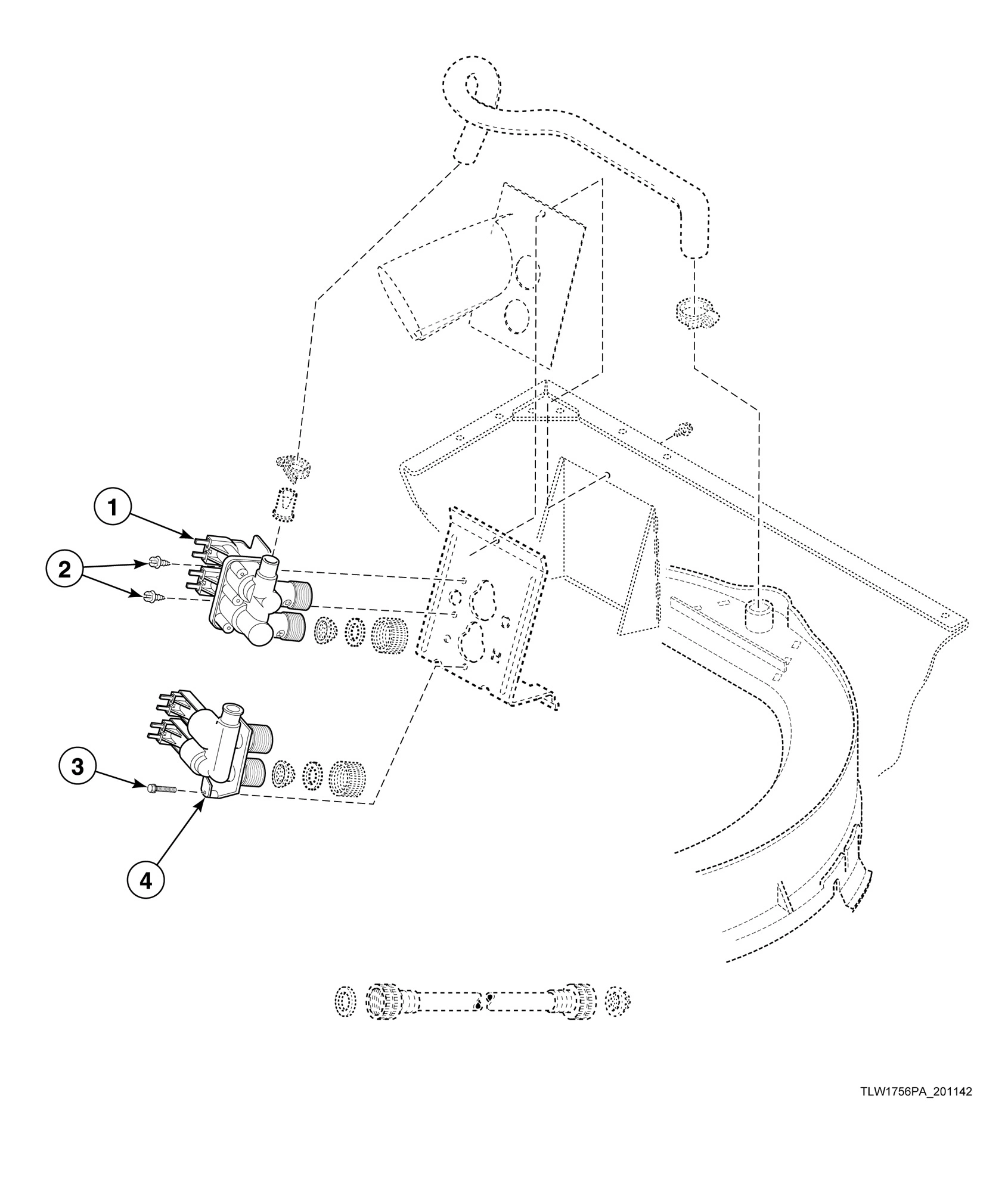 1
2
3
4
TLW1756PA_201142