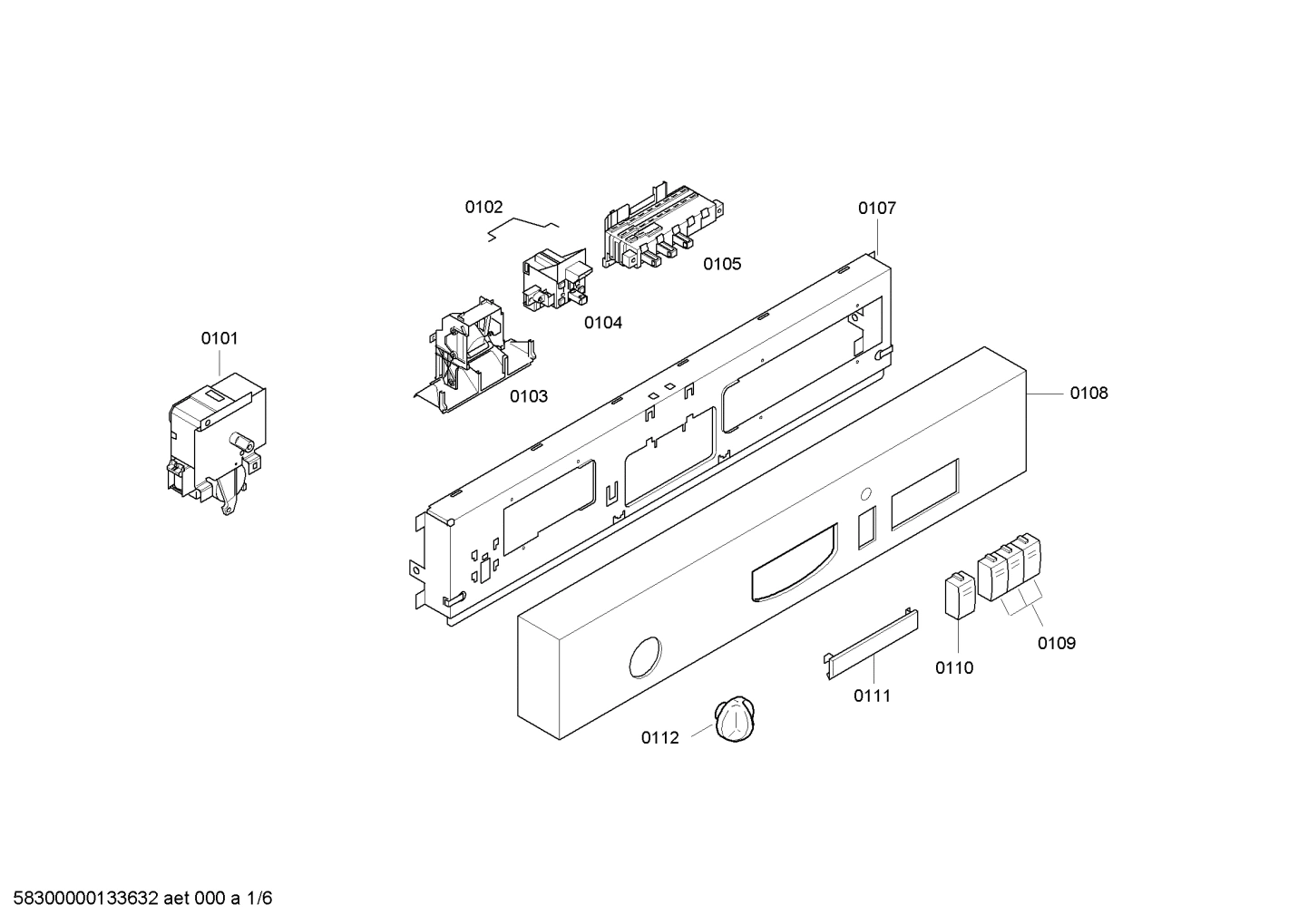 0102

0107

0105

0104

0101

0103

0108

0109

0110

0111

0112

58300000133632 aet 000 a 1/6