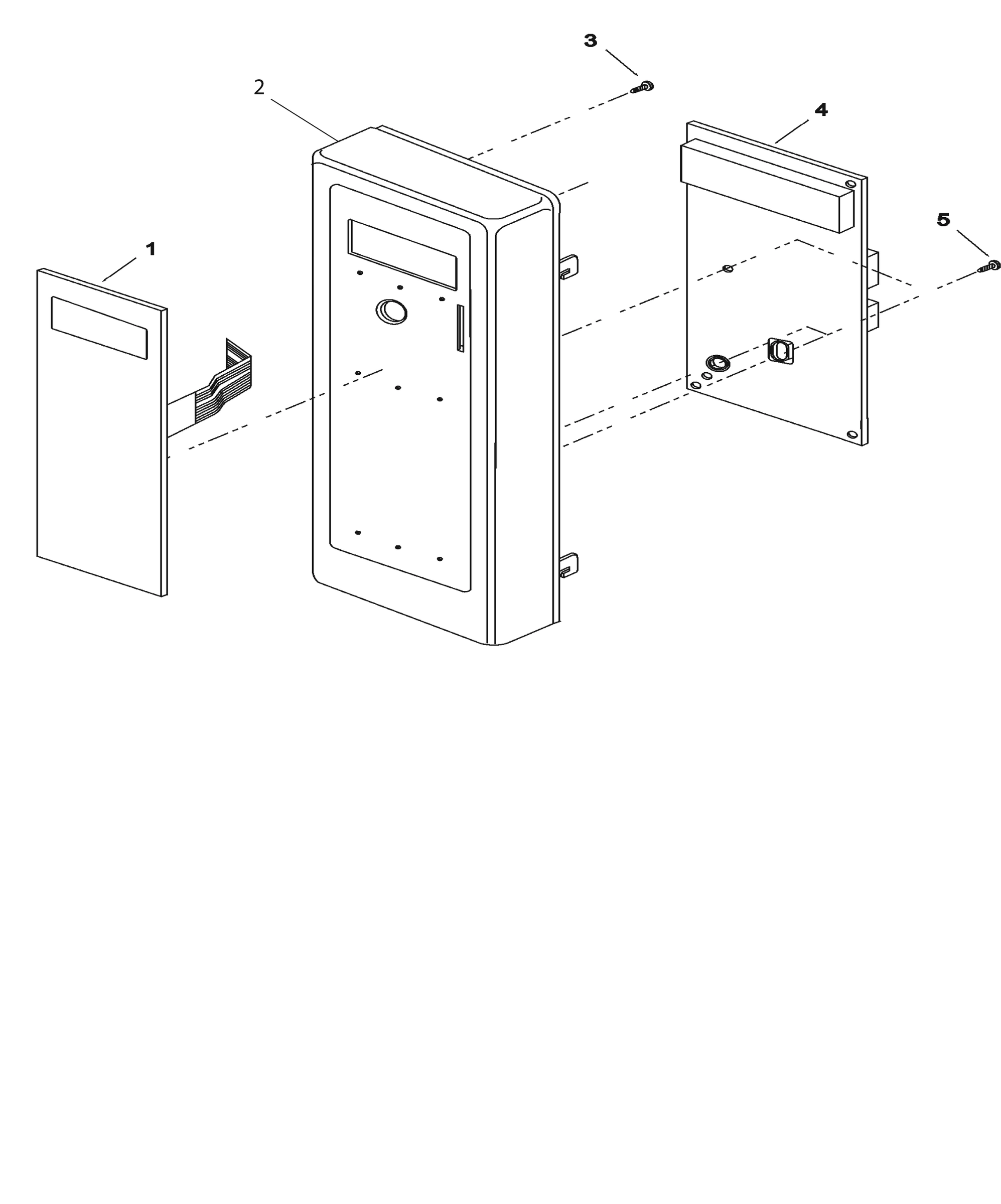 3
2
4
5
1