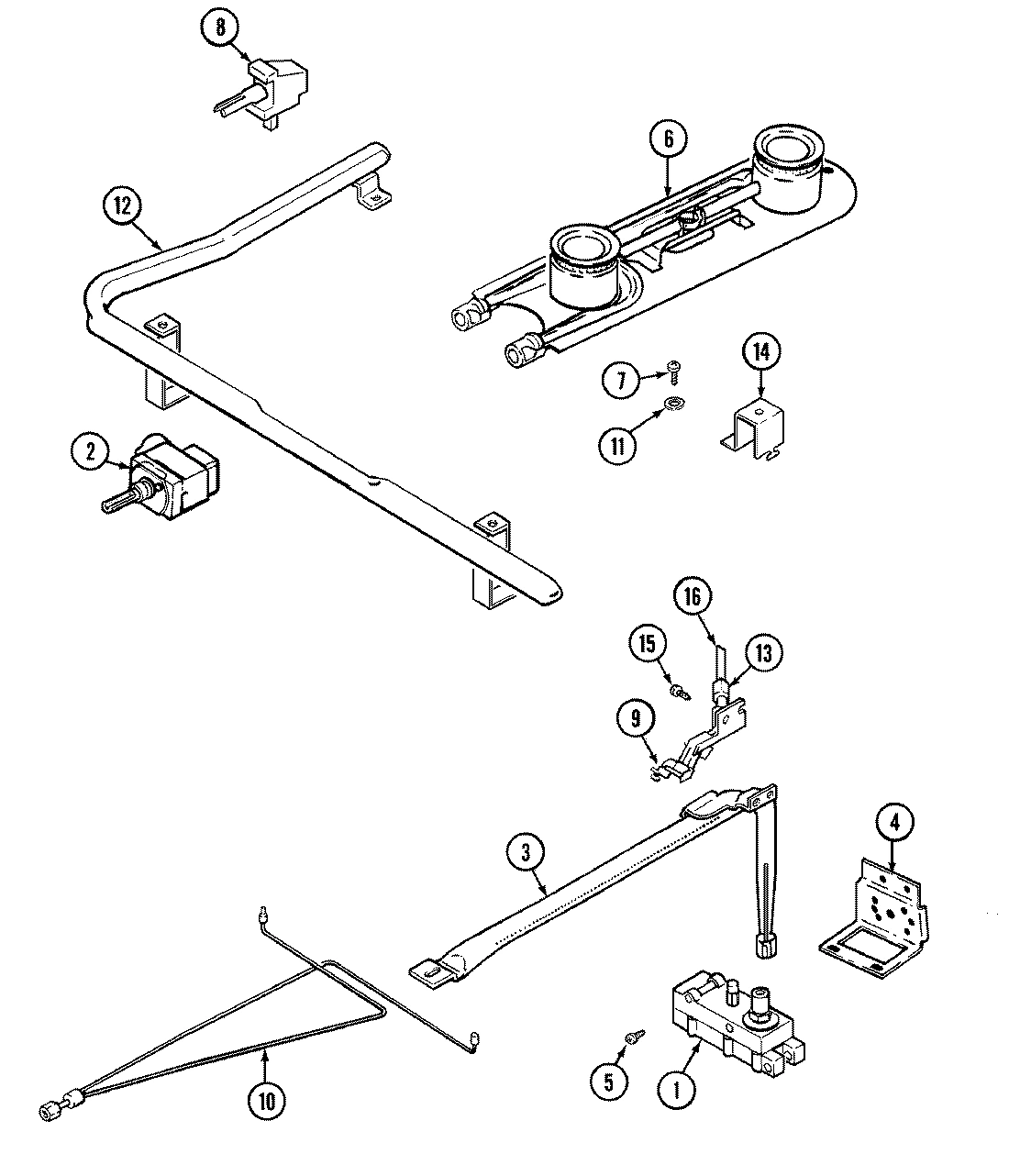 8
6
12
7
14
11
2
16
15
13
9
3
4
10
5
1