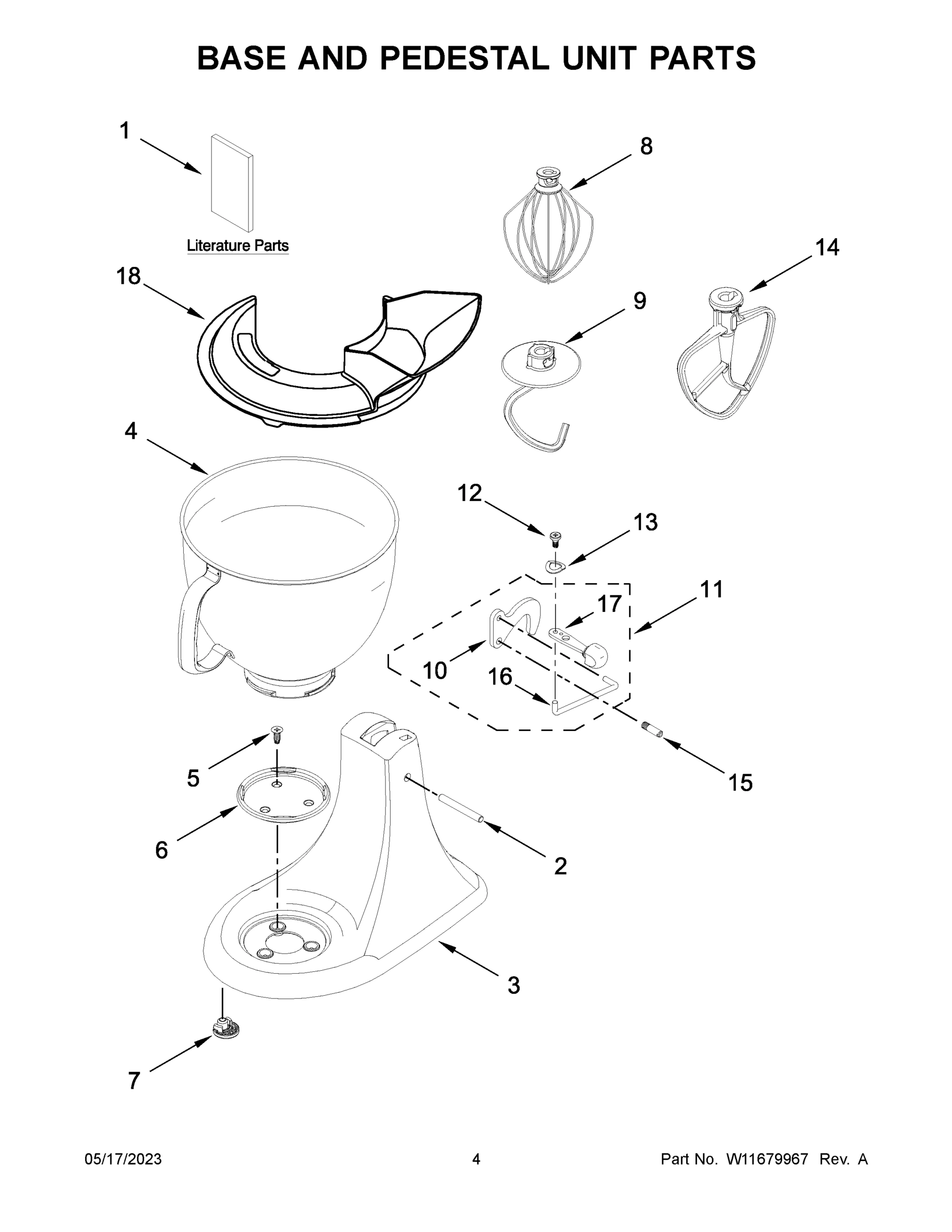 BASE AND PEDESTAL UNIT PARTS

1

Literature Parts

8

14

18

9

4

12

13

11

17

10

16

15

5

6

2

3

7

05/17/2023

4

Part No. W11679967 Rev. A