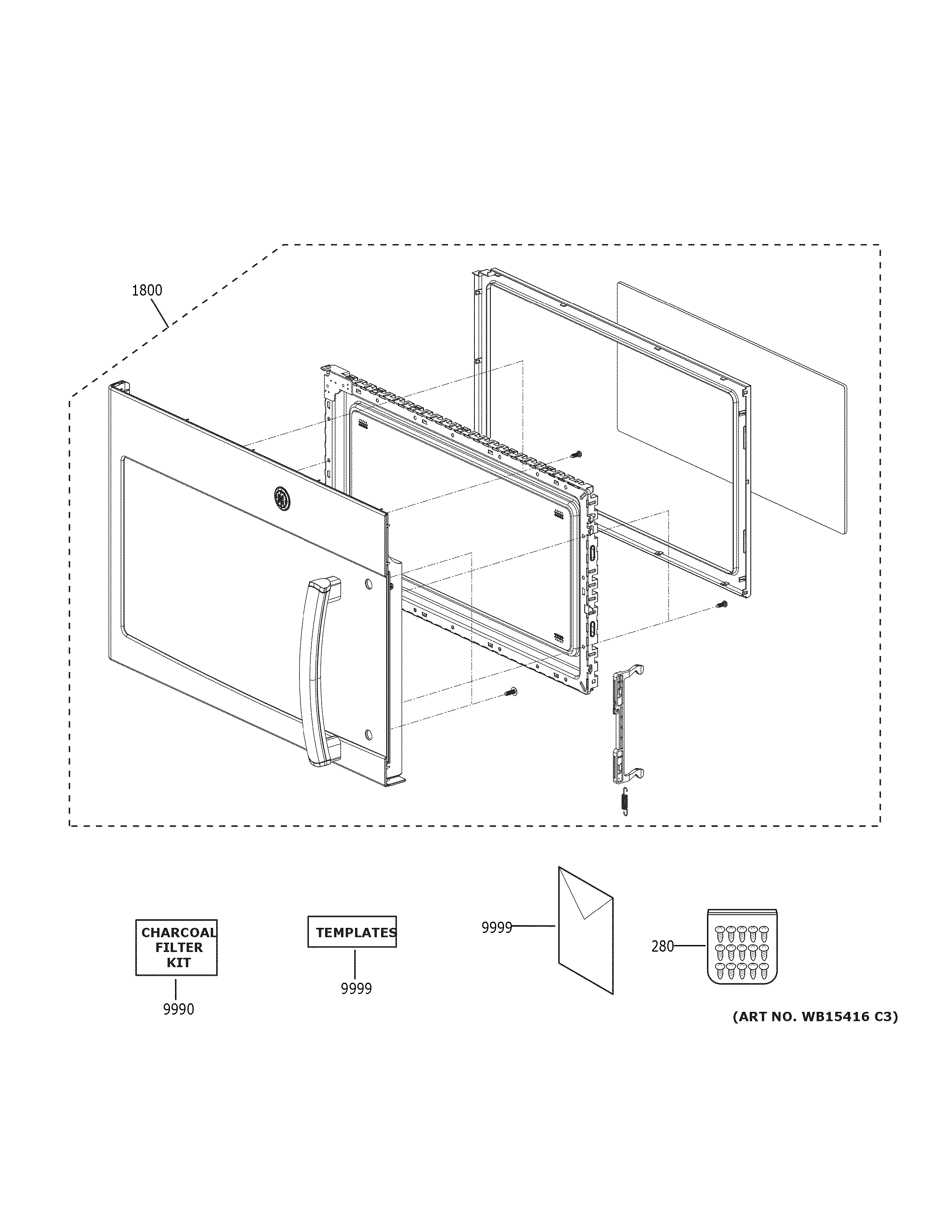 1800

CHARCOAL FILTER KIT

9990

TEMPLATES

9999

9999

280

(ART NO. WB15416 C3)