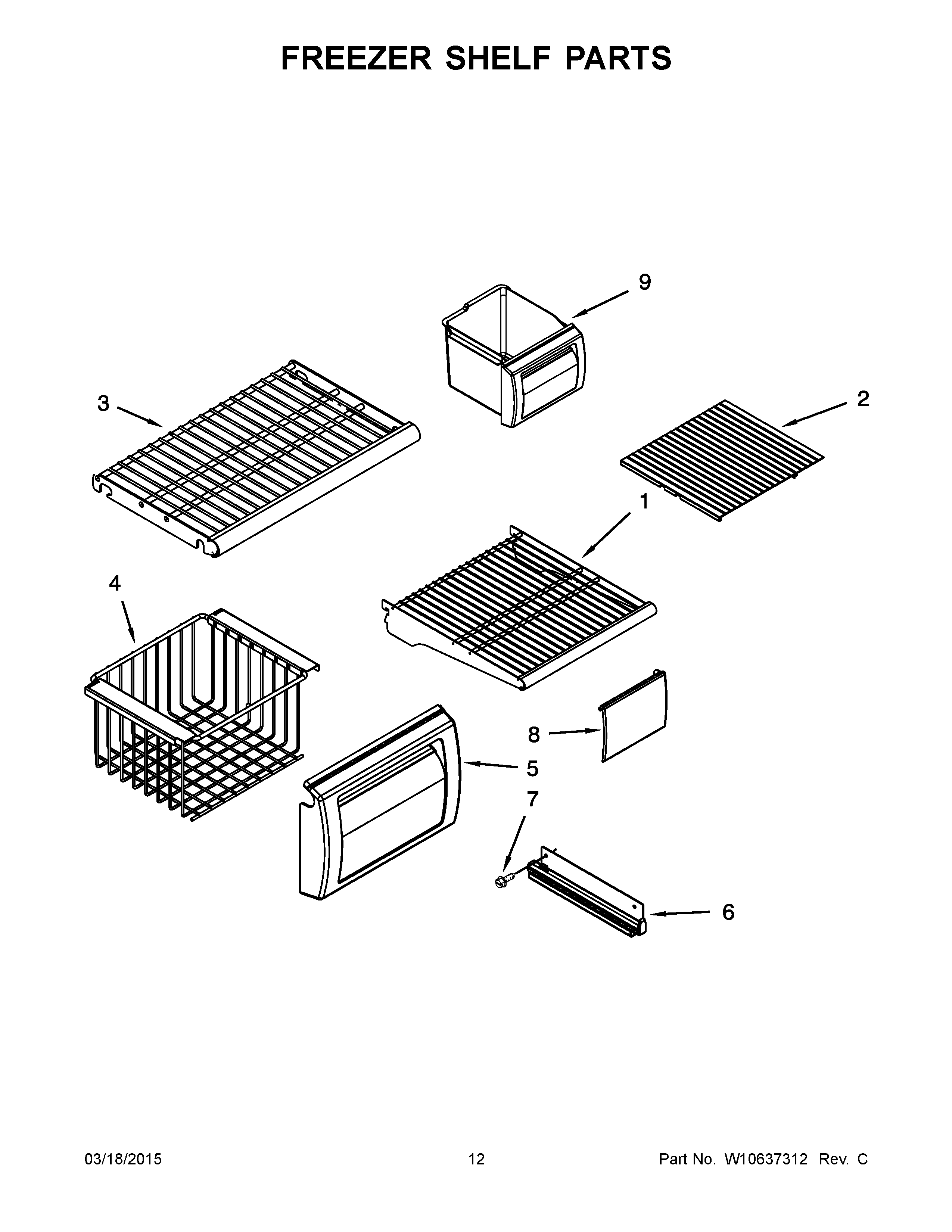 FREEZER SHELF PARTS

9

3

2

1

4

8

5

7

6

03/18/2015

12

Part No. W10637312 Rev. C