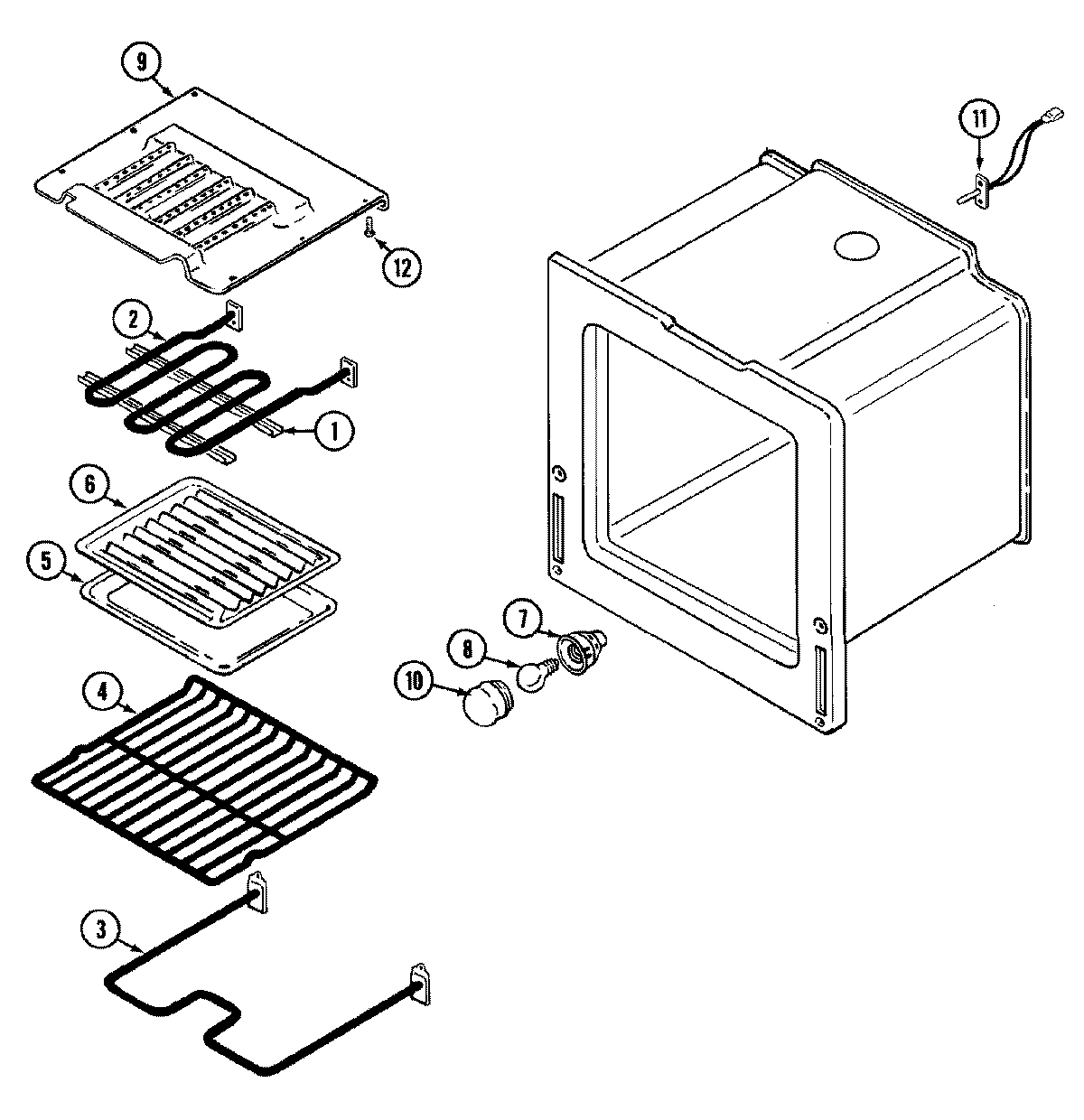 9
11
12
2
1
6
5
7
8
10
4
3