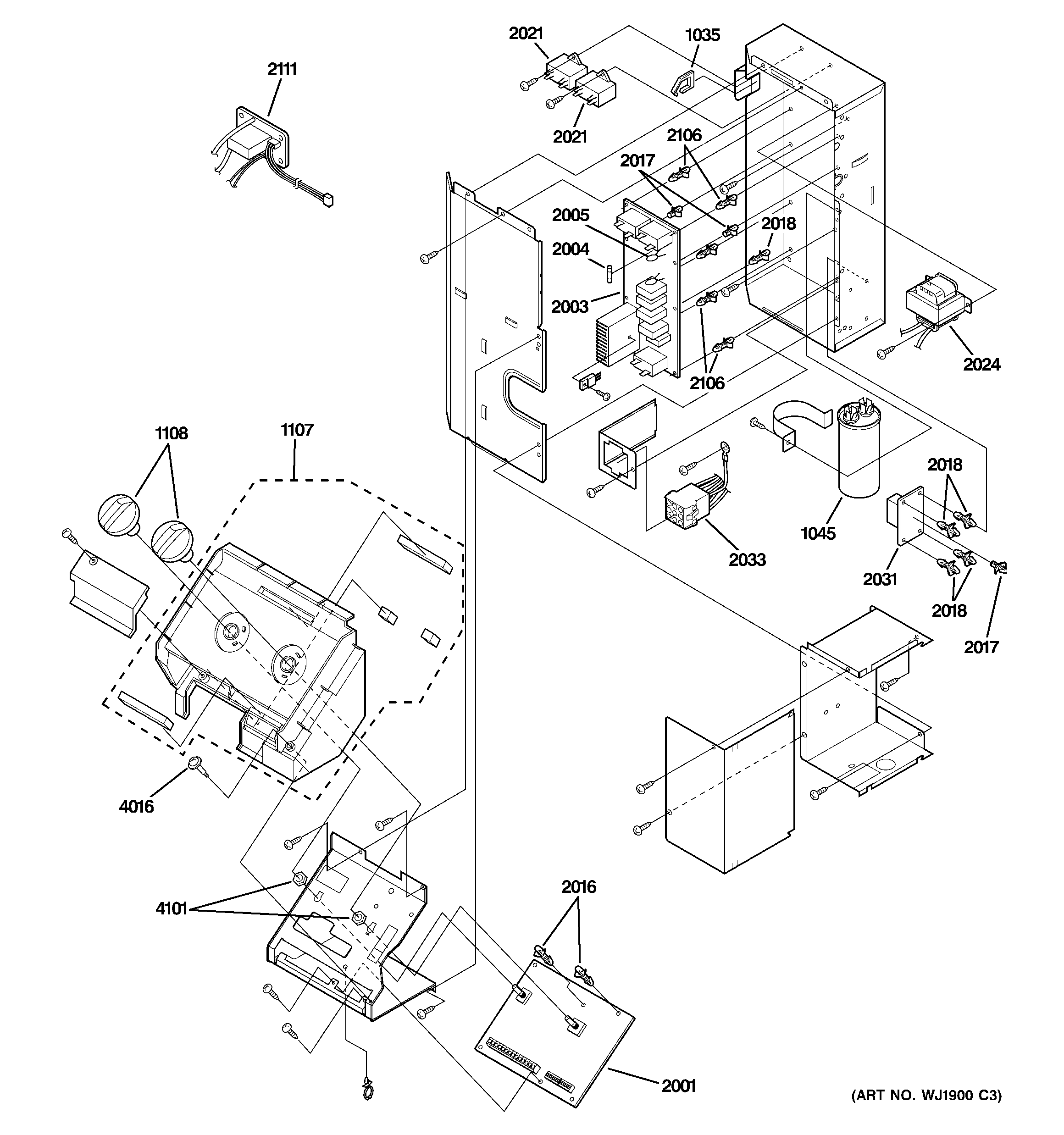 2021
1035
2111
2021
2106
2017
2005
2018
2004
2003
2024
2106
1108
1107
2018
1045
2033
2031
2018
2017
4016
4101
2016
2001
(ART NO. WJ1900 C3)