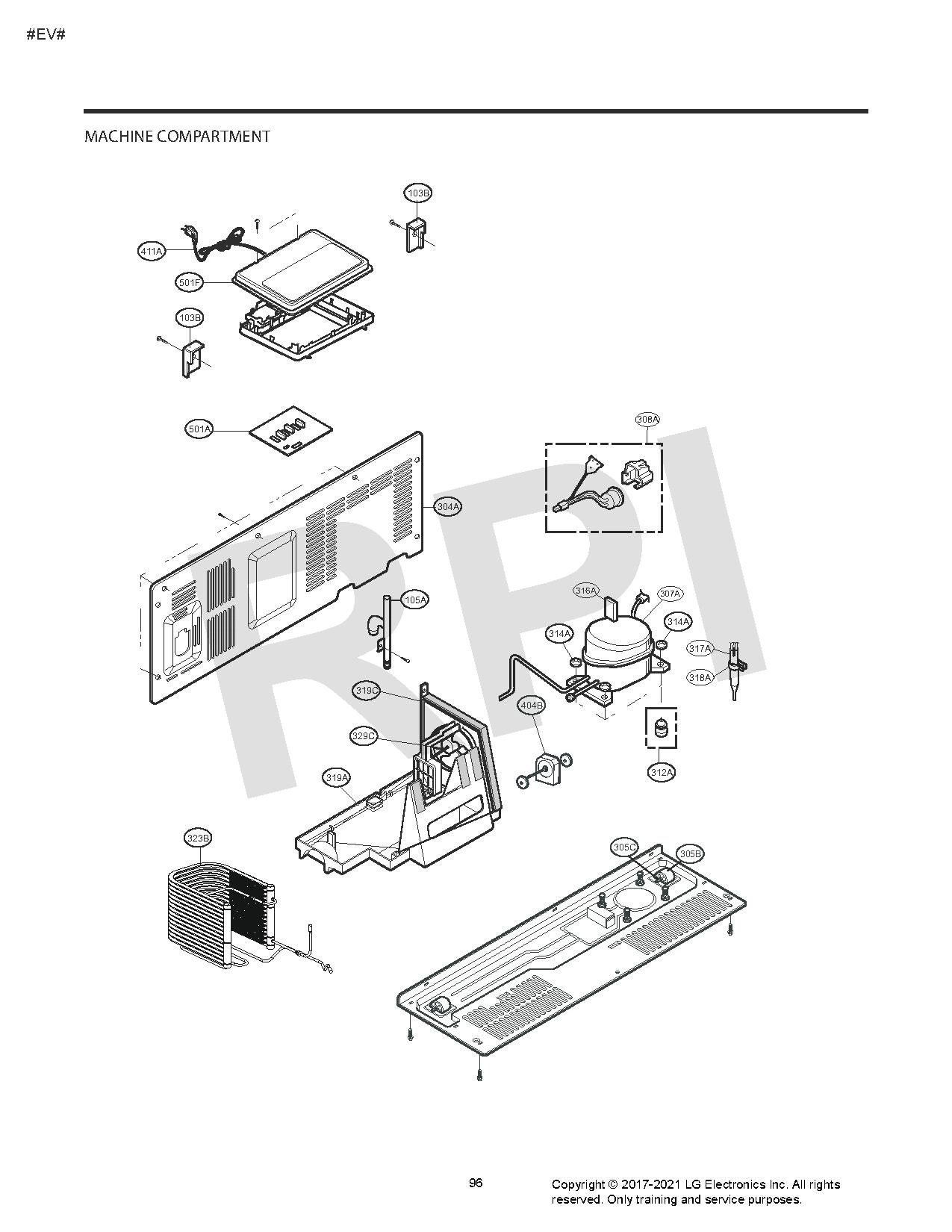 #EV#

MACHINE COMPARTMENT

103B
411A
501F
103B
501A
308A
304A
105A
316A
307A
314A
314A
317A
318A
319C
404B
329C
312A
319A
323B
305C
305B

RPI

96

Copyright © 2017-2021 LG Electronics Inc. All rights reserved. Only training and service purposes.