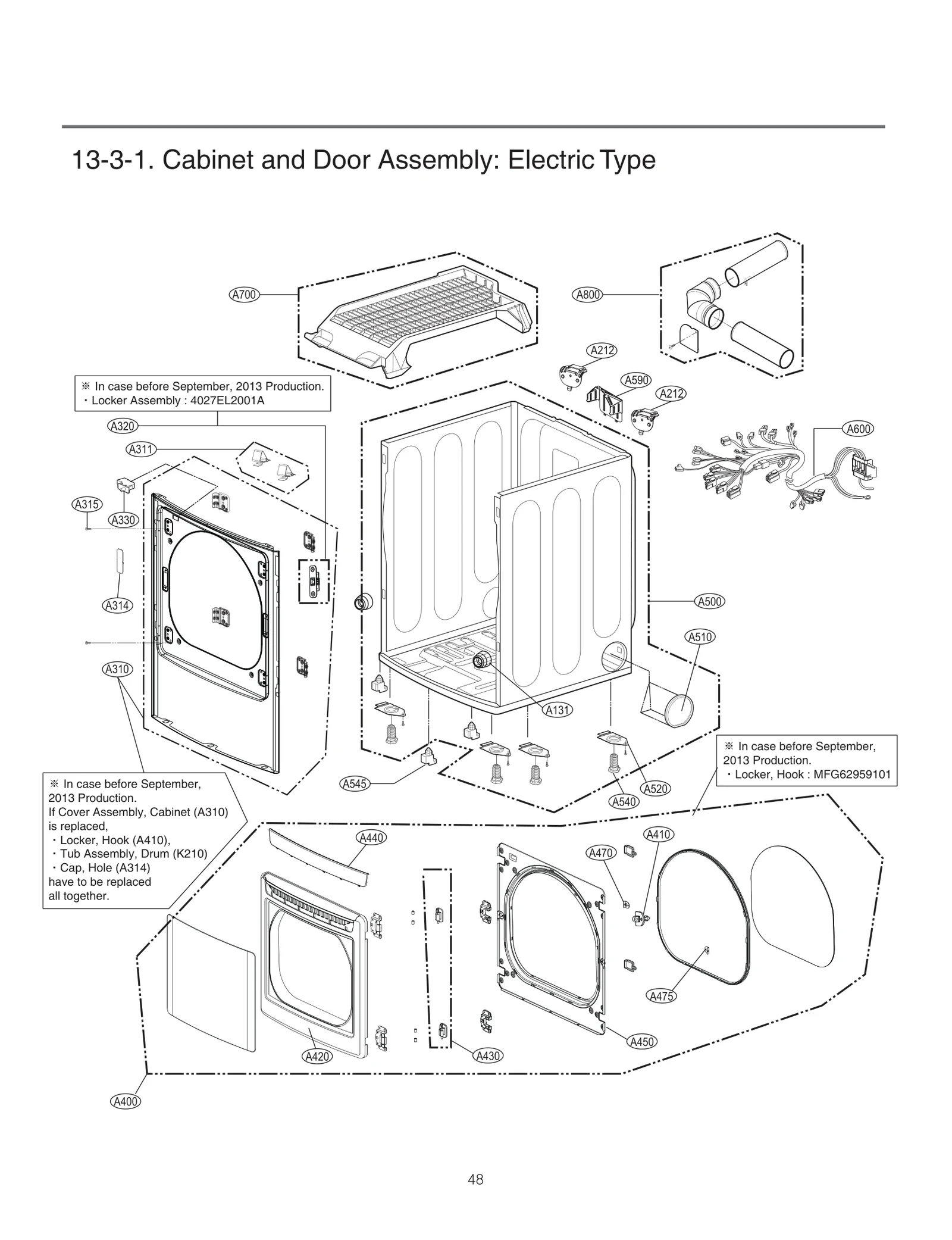 13-3-1. Cabinet and Door Assembly: Electric Type

A700

A800

A212

A590

A212

※ In case before September, 2013 Production.
・Locker Assembly : 4027EL2001A

A320

A311

A600

A315

A330

A314

A500

A510

A310

A131

※ In case before September, 2013 Production.
・Locker, Hook : MFG62959101

A545

A520

A540

※ In case before September, 2013 Production.
If Cover Assembly, Cabinet (A310) is replaced,
・Locker, Hook (A410),
・Tub Assembly, Drum (K210)
・Cap, Hole (A314)
have to be replaced all together.

A440

A410

A470

A475

A450

A420

A430

A400

48