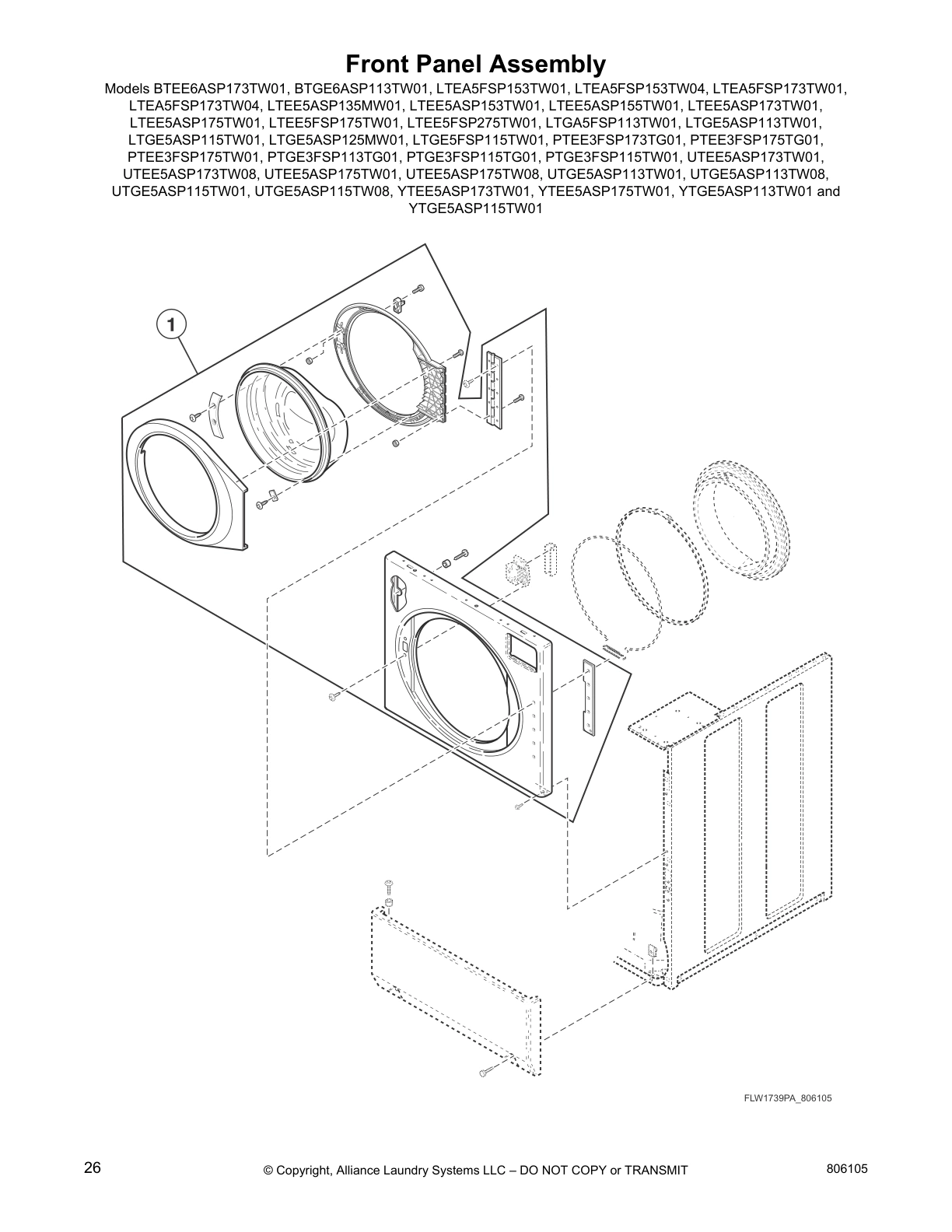 Front Panel Assembly

Models BTEE6ASP173TW01, BTGE6ASP113TW01, LTEA5FSP153TW01, LTEA5FSP153TW04, LTEA5FSP173TW01, LTEA5FSP173TW04, LTEE5ASP135MW01, LTEE5ASP153TW01, LTEE5ASP155TW01, LTEE5ASP173TW01, LTEE5ASP175TW01, LTEE5FSP175TW01, LTEE5FSP275TW01, LTGA5FSP113TW01, LTGE5ASP113TW01, LTGE5ASP115TW01, LTGE5ASP125MW01, LTGE5FSP115TW01, PTEE3FSP173TG01, PTEE3FSP175TG01, PTEE3FSP175TW01, PTGE3FSP113TG01, PTGE3FSP115TG01, PTGE3FSP115TW01, UTEE5ASP173TW01, UTEE5ASP173TW08, UTEE5ASP175TW01, UTEE5ASP175TW08, UTGE5ASP113TW01, UTGE5ASP113TW08, UTGE5ASP115TW01, UTGE5ASP115TW08, YTEE5ASP173TW01, YTEE5ASP175TW01, YTGE5ASP113TW01 and YTGE5ASP115TW01

1

FLW1739PA_806105

26

© Copyright, Alliance Laundry Systems LLC – DO NOT COPY or TRANSMIT

806105