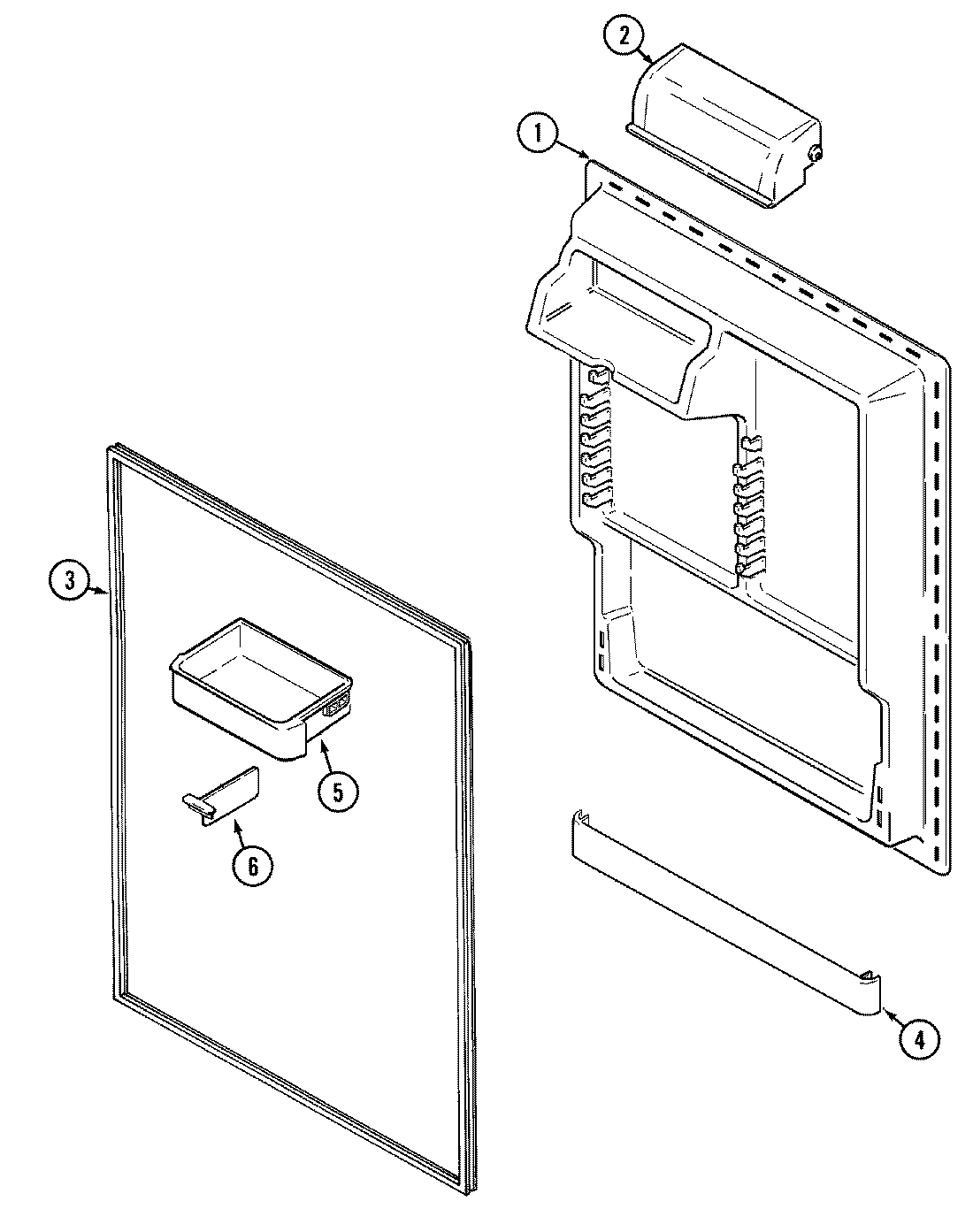 2
1
3
5
6
4