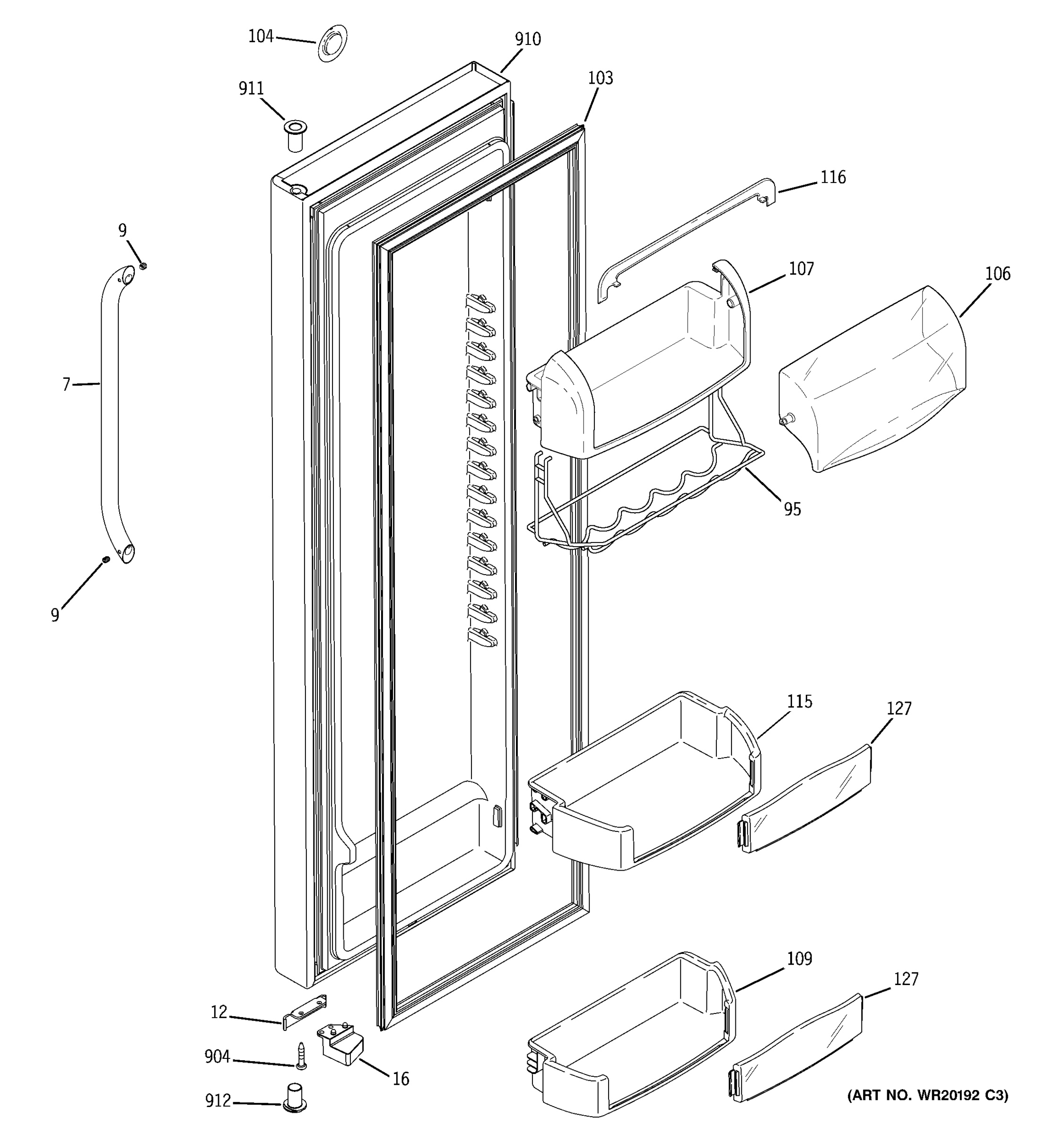 104
910
911
103
116
9
107
106
7
95
9
115
127
109
127
12
904
16
912
(ART NO. WR20192 C3)