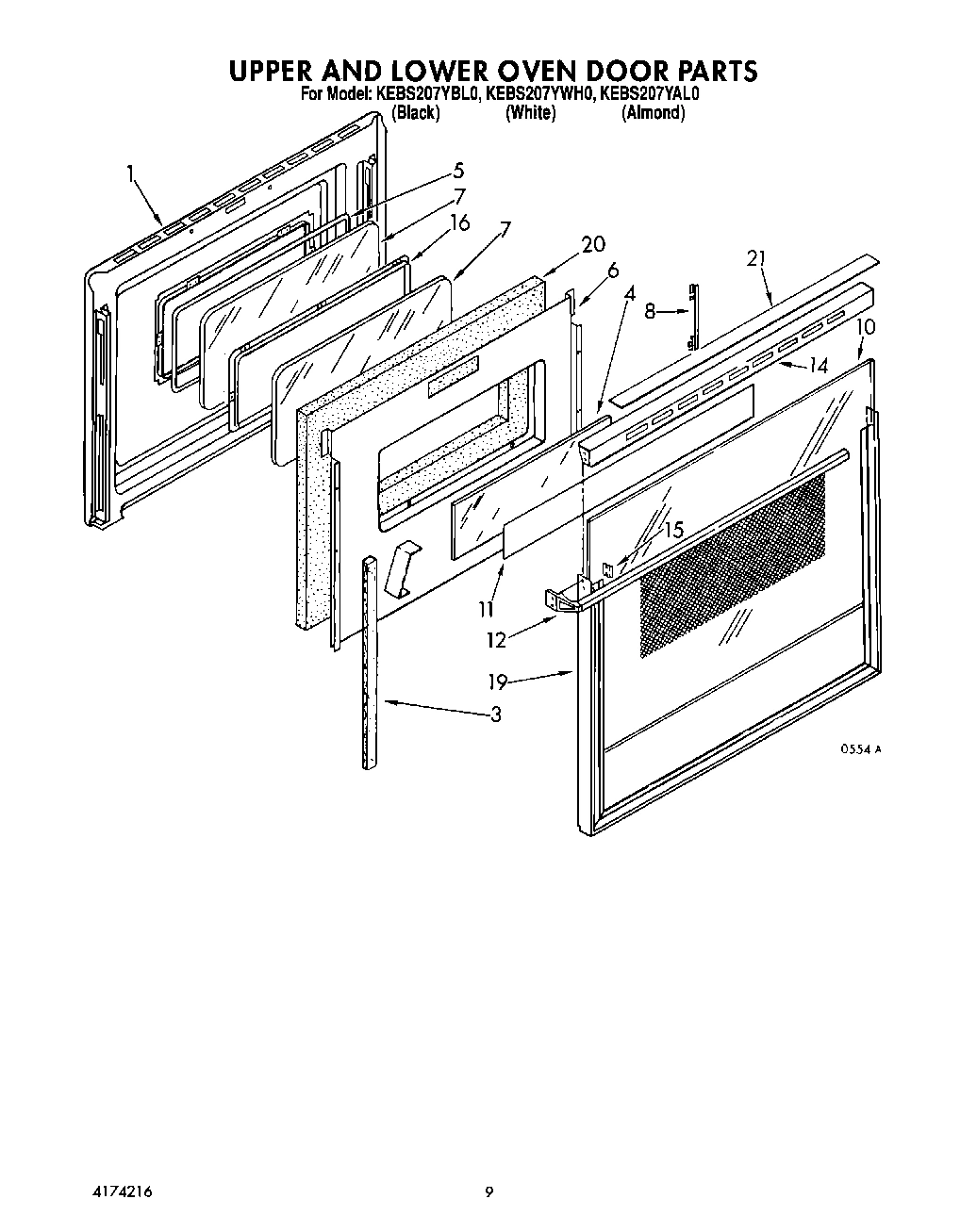 UPPER AND LOWER OVEN DOOR PARTS
For Model: KEBS207YBL0, KEBS207YWH0, KEBS207YAL0
(Black) (White) (Almond)

1
5
7
16
7
20
6
4
8
21
10
14
15
11
12
19
3

0554 A

4174216

9