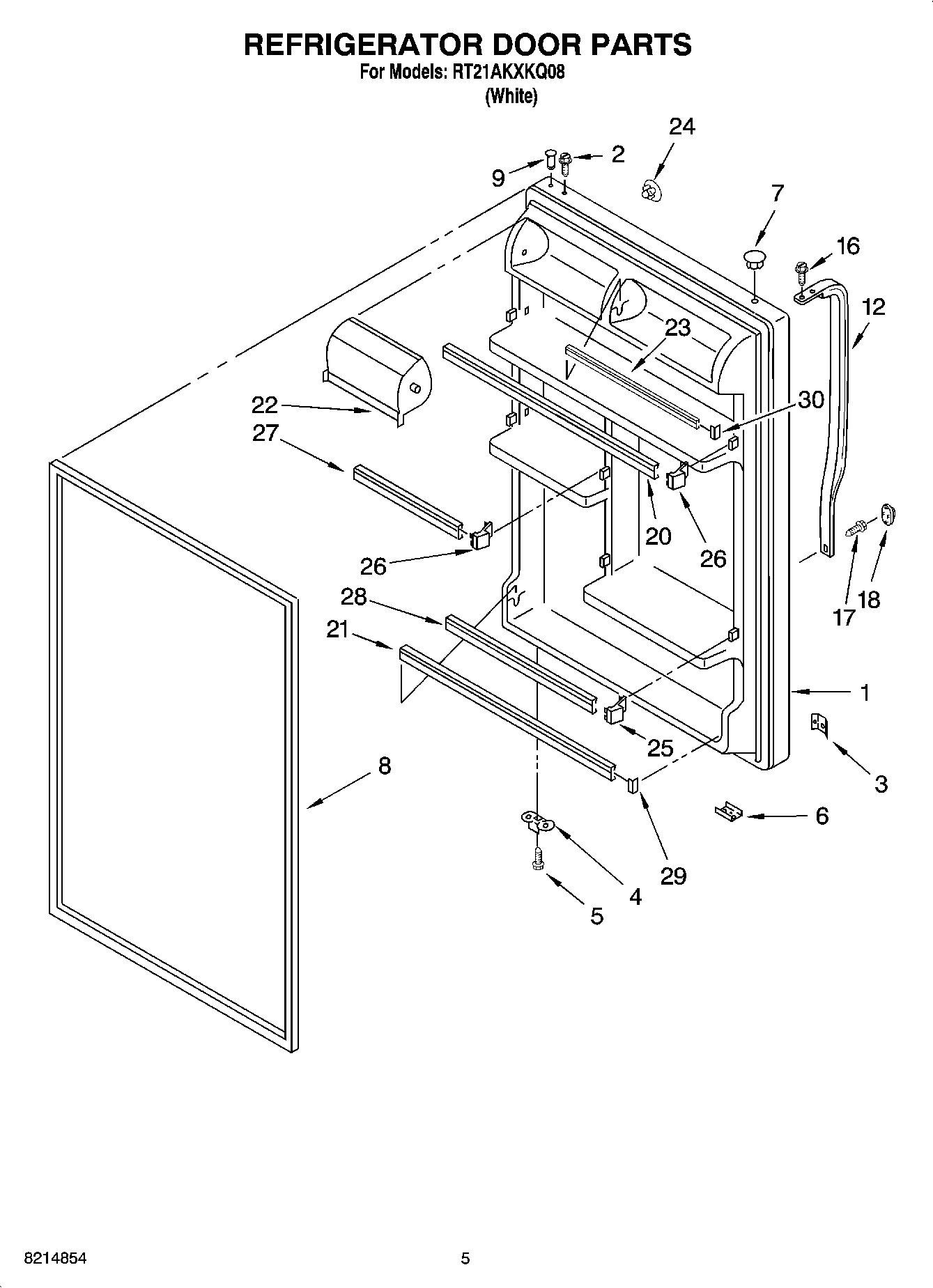 REFRIGERATOR DOOR PARTS
For Models: RT21AKXKQ08
(White)

24
9
2
7
16
12
23
30
22
27
20
26
26
17
18
28
21
1
25
3
8
6
29
4
5

8214854

5