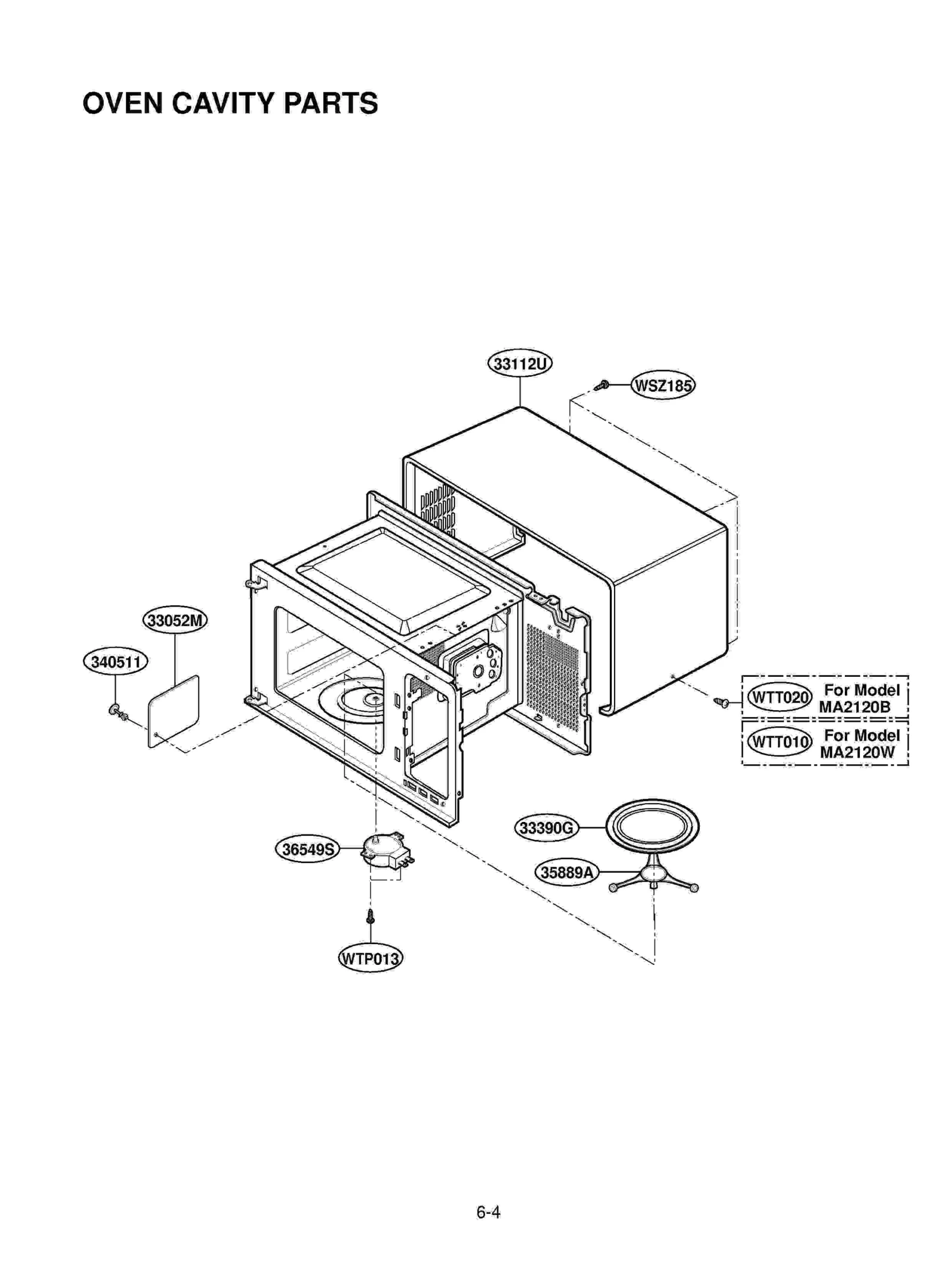 OVEN CAVITY PARTS

33112U

WSZ185

33052M

340511

WTT020 For Model MA2120B

WTT010 For Model MA2120W

33390G

36549S

35889A

WTP013

6-4