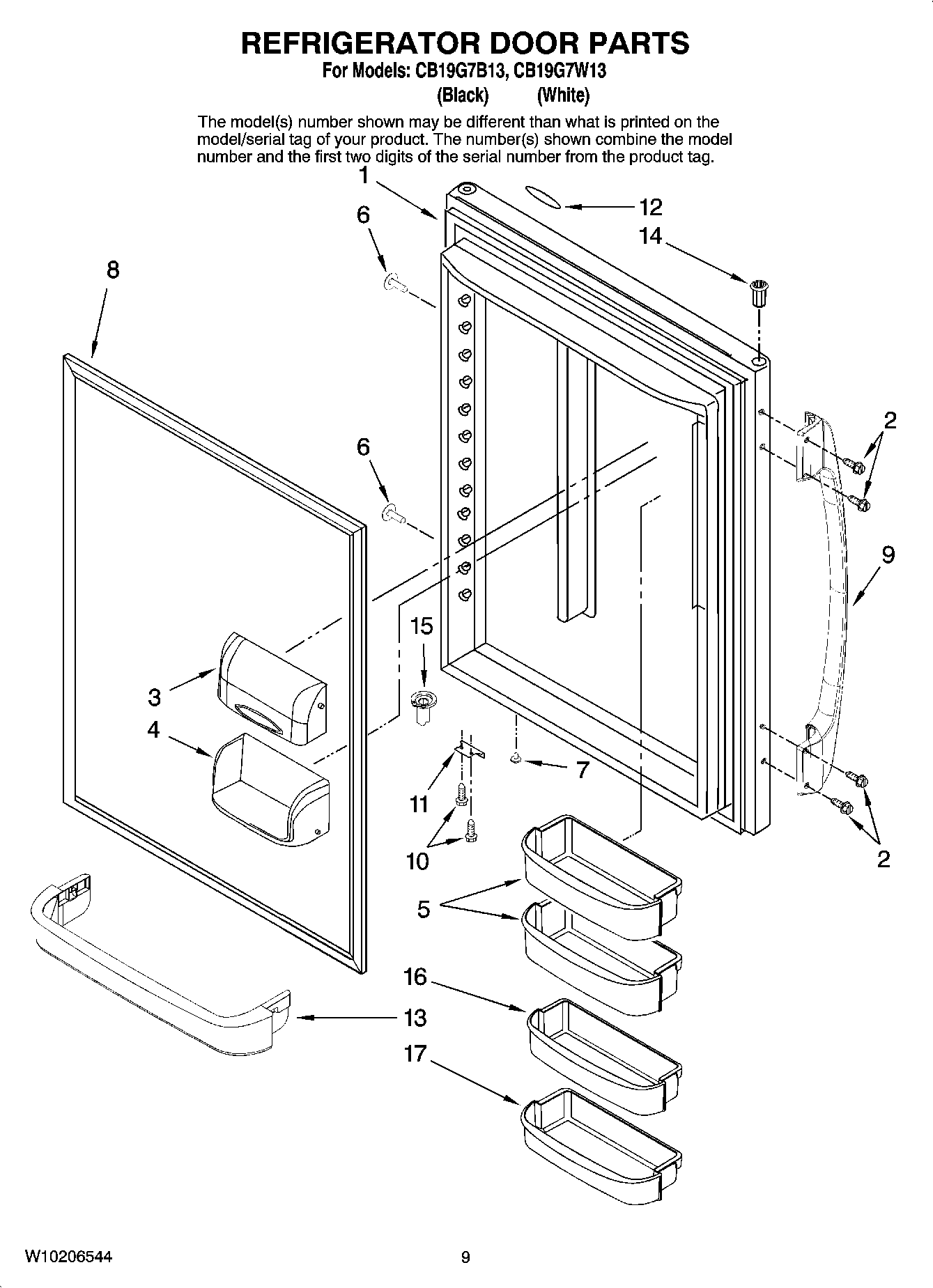 REFRIGERATOR DOOR PARTS

For Models: CB19G7B13, CB19G7W13
(Black) (White)

The model(s) number shown may be different than what is printed on the model/serial tag of your product. The number(s) shown combine the model number and the first two digits of the serial number from the product tag.

1
12
6
14
8
2
6
9
15
3
4
7
11
10
2
5
16
13
17

W10206544

9