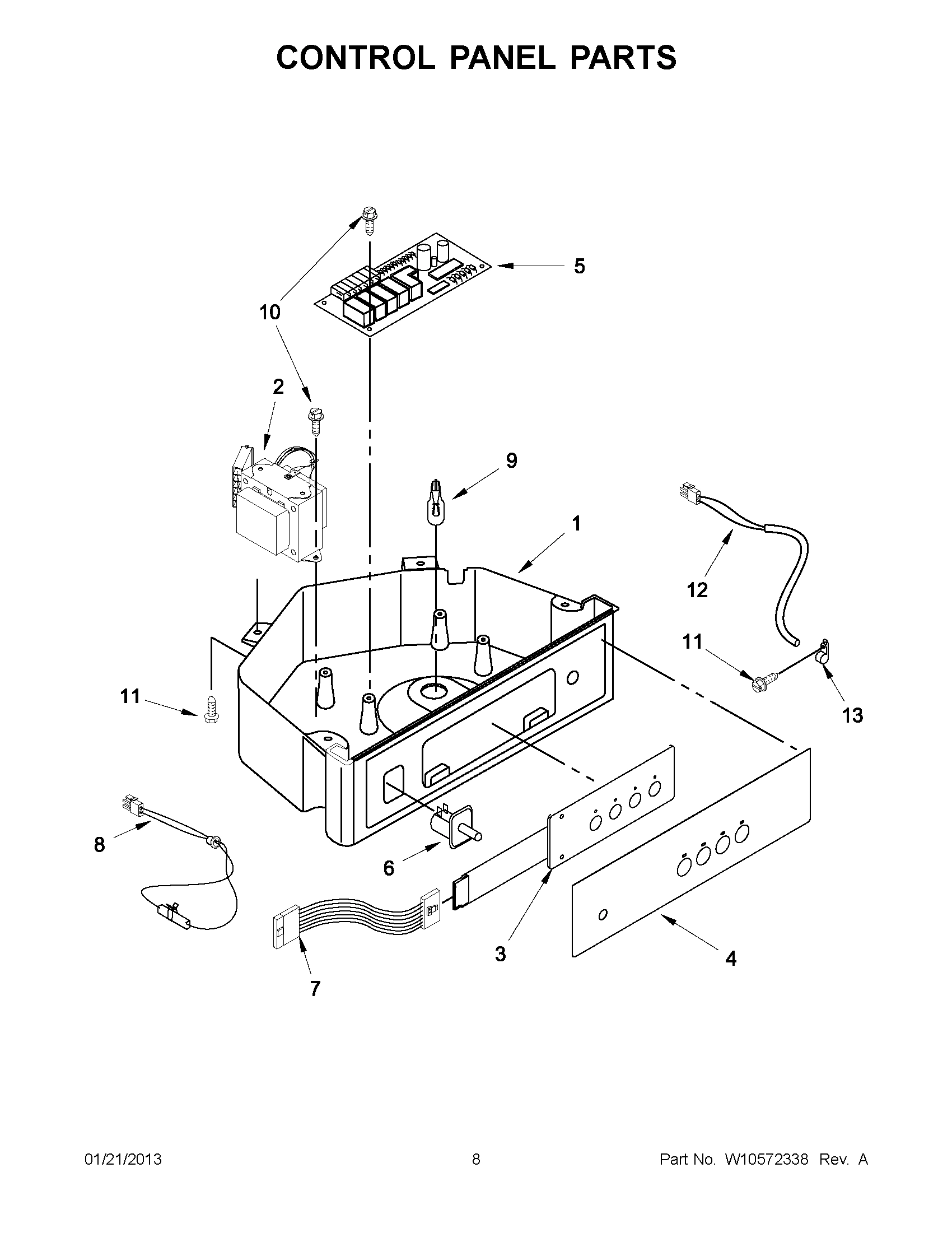 CONTROL PANEL PARTS

5

10

2

9

1

12

11

11

13

8

6

3

4

7

01/21/2013

8

Part No. W10572338 Rev. A