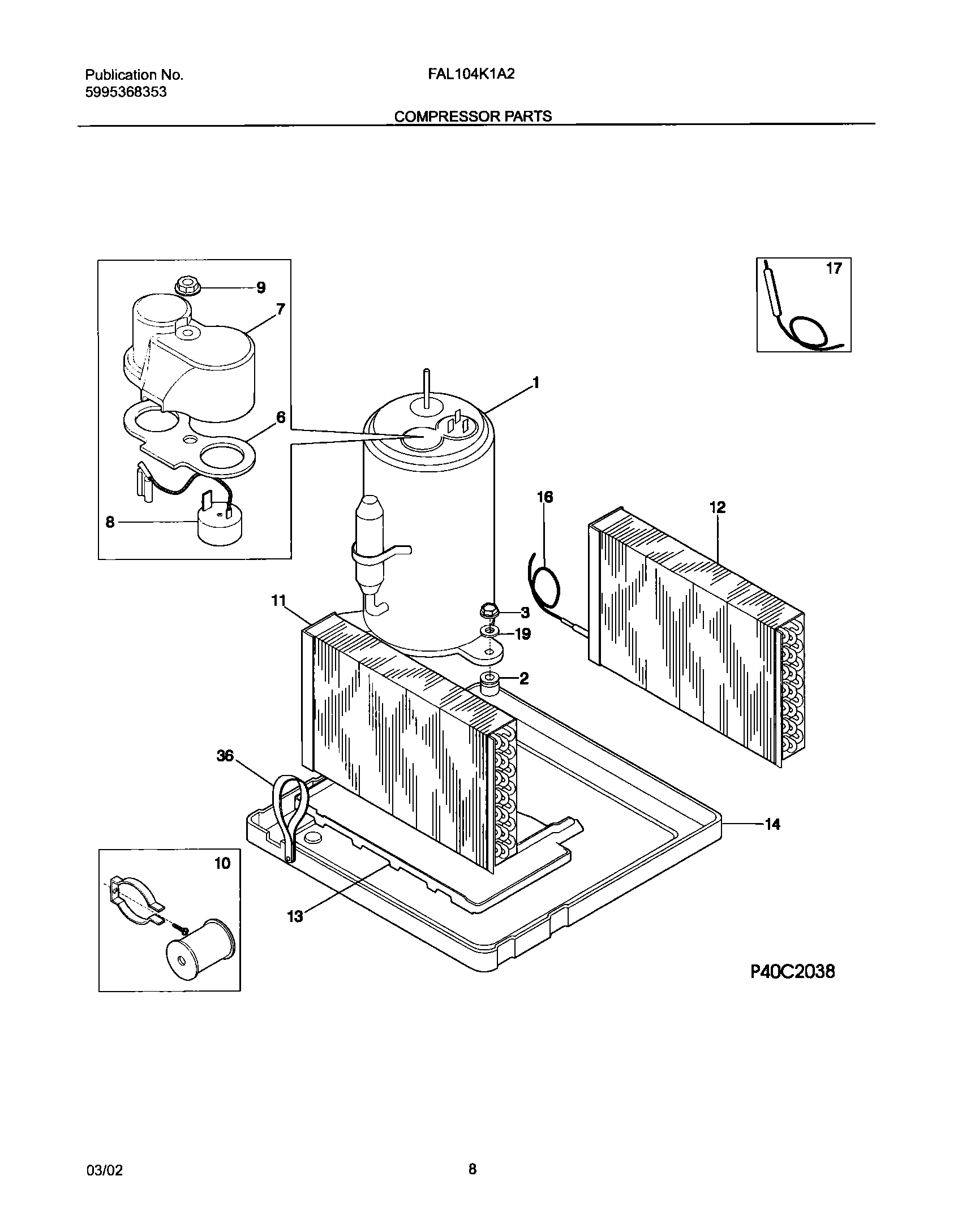 Publication No.
5995368353

FAL104K1A2

COMPRESSOR PARTS

9
7
6
8
17
1
16
12
11
3
19
2
36
14
10
13

P40C2038

03/02

8