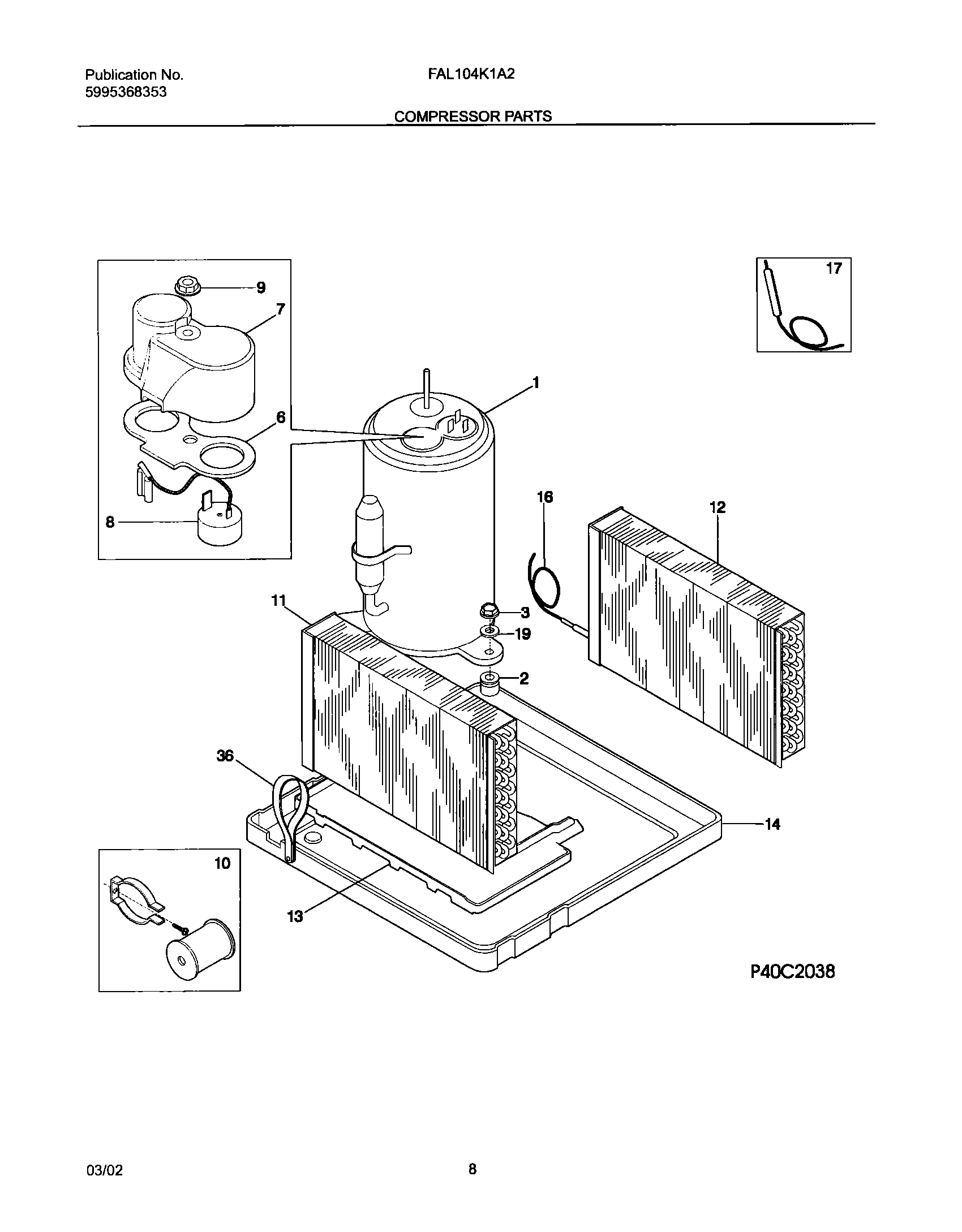 Publication No.
5995368353

FAL104K1A2

COMPRESSOR PARTS

9
7
6
8
17
1
16
12
11
3
19
2
36
14
10
13

P40C2038

03/02

8