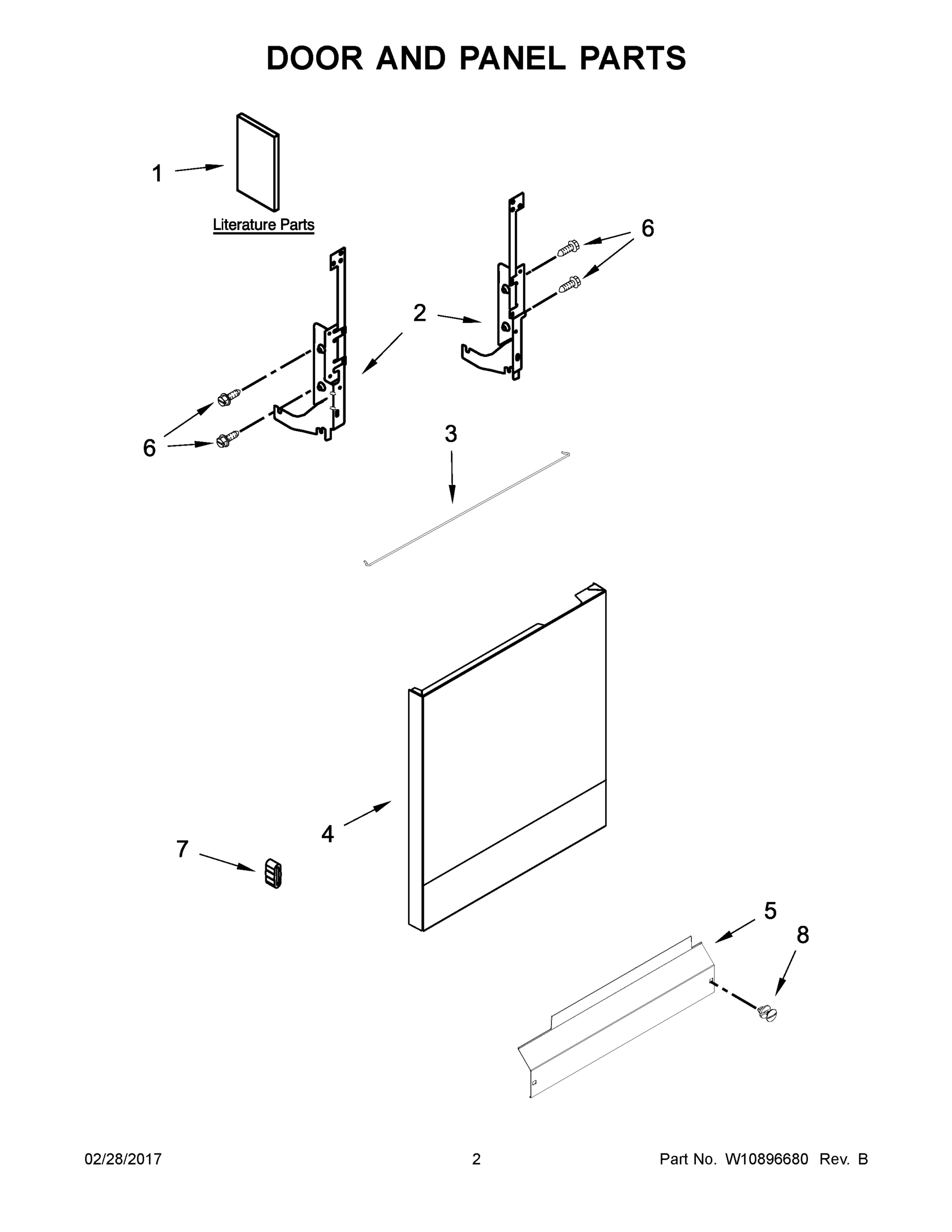 DOOR AND PANEL PARTS

1

Literature Parts

6

2

6

3

4

7

5

8

02/28/2017

2

Part No. W10896680 Rev. B