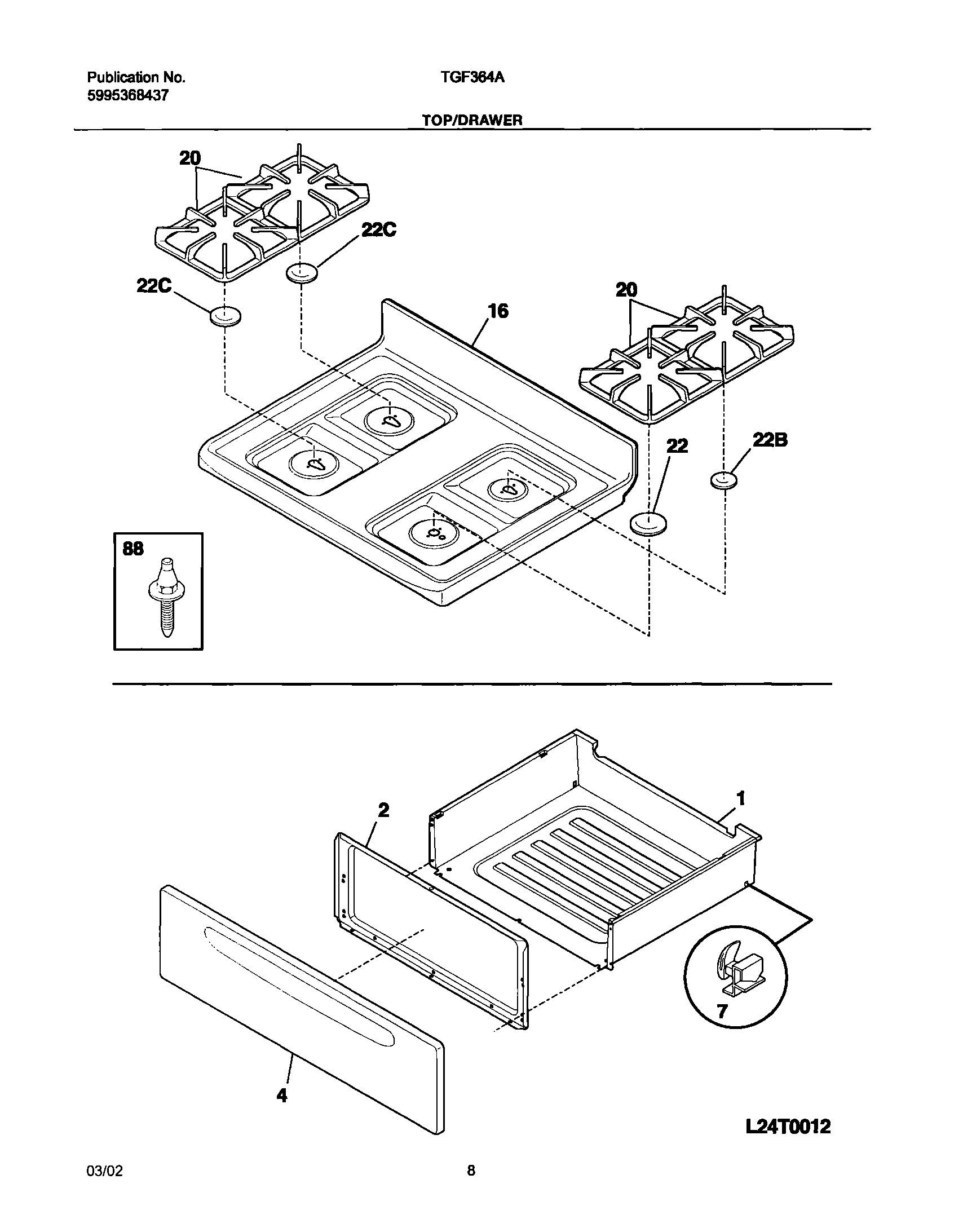 Publication No.
5995368437

TGF364A

TOP/DRAWER

20

22C

22C

16

20

22

22B

88

2

1

7

4

L24T0012

03/02

8