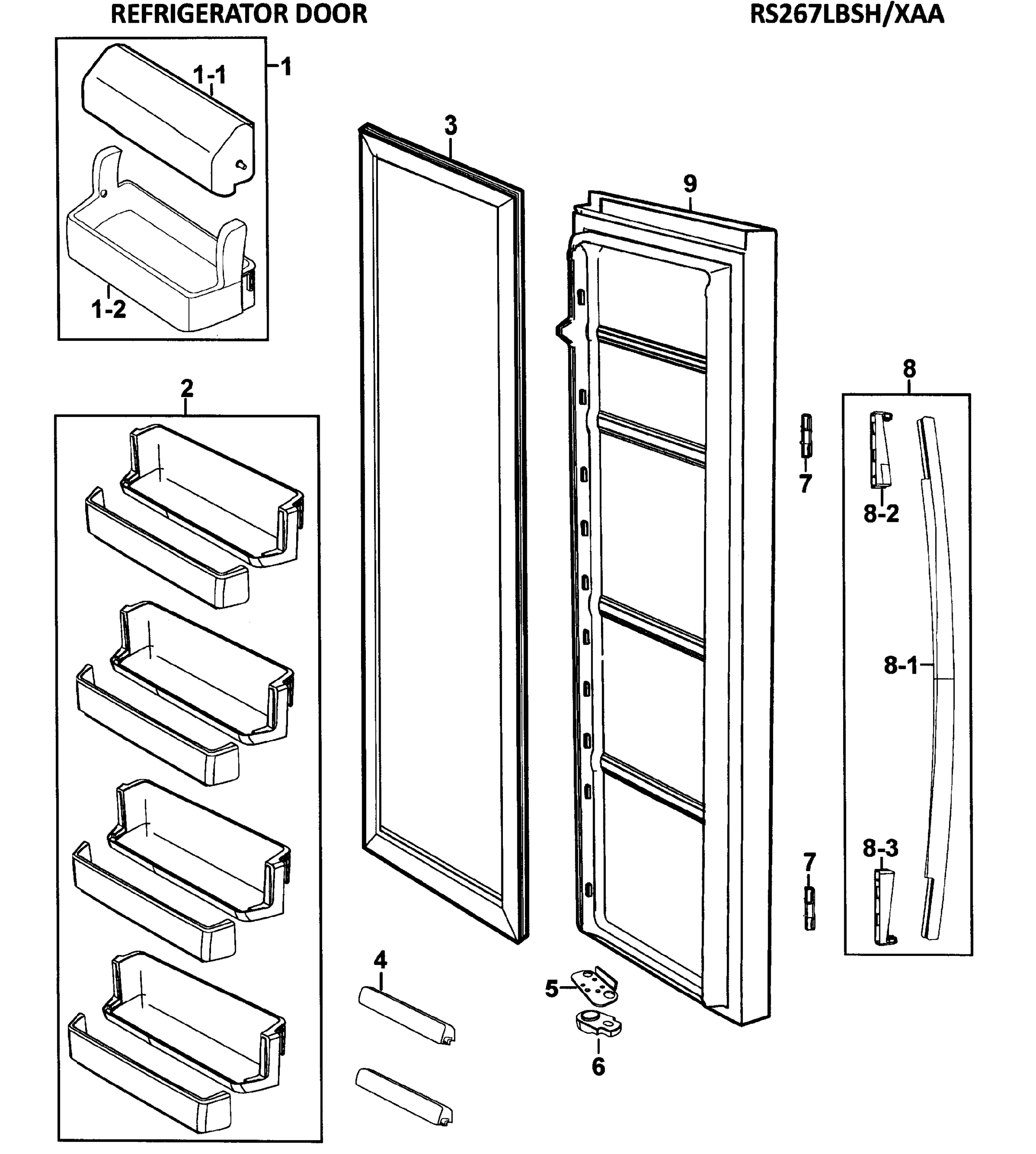 REFRIGERATOR DOOR

RS267LBSH/XAA

1-1
1
1-2
3
9
2
8
7
8-2
8-1
8-3
7
4
5
6