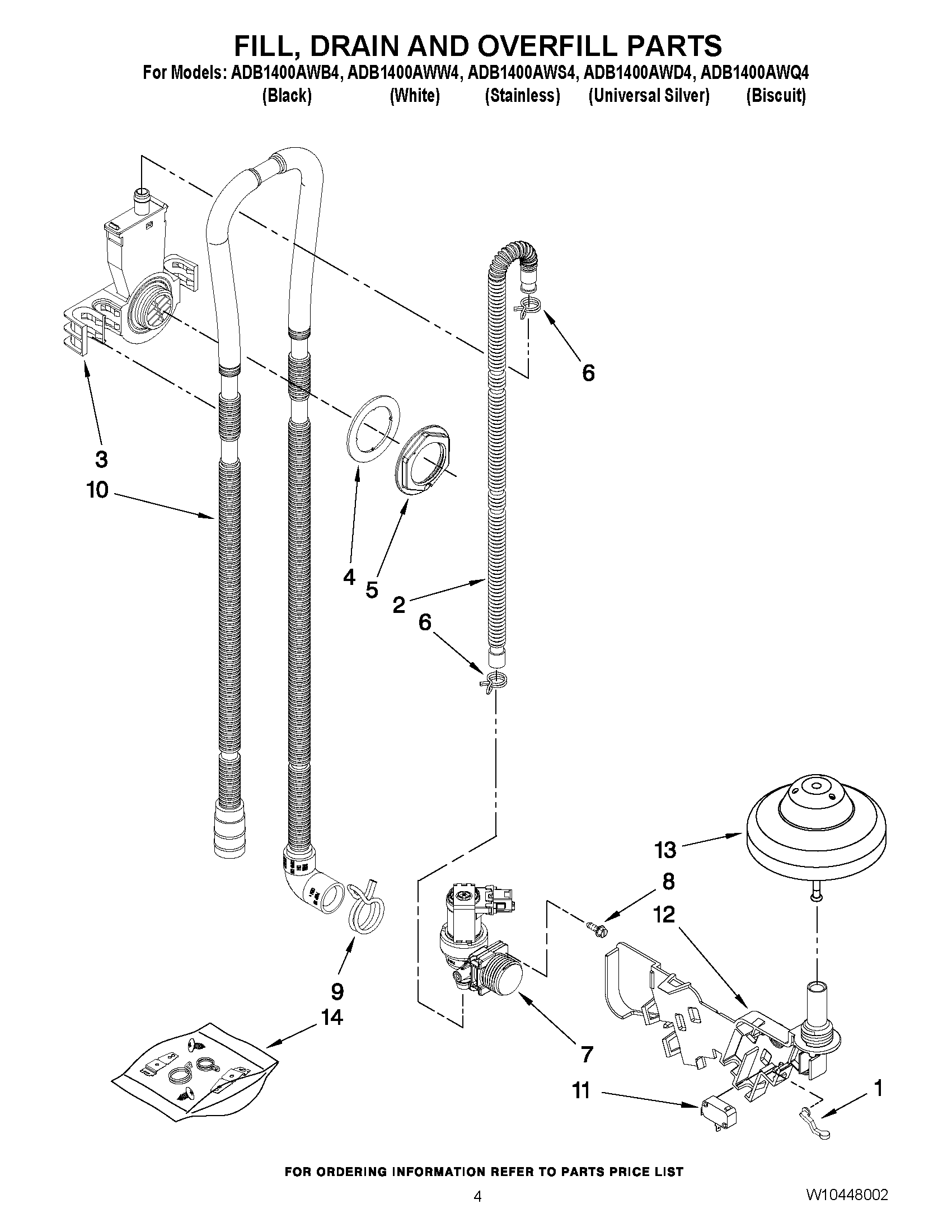 FILL, DRAIN AND OVERFILL PARTS

For Models: ADB1400AWB4, ADB1400AWW4, ADB1400AWS4, ADB1400AWD4, ADB1400AWQ4
(Black) (White) (Stainless) (Universal Silver) (Biscuit)

6

3

10

4

5

2

6

13

8

12

9

14

7

11

1

FOR ORDERING INFORMATION REFER TO PARTS PRICE LIST

4

W10448002