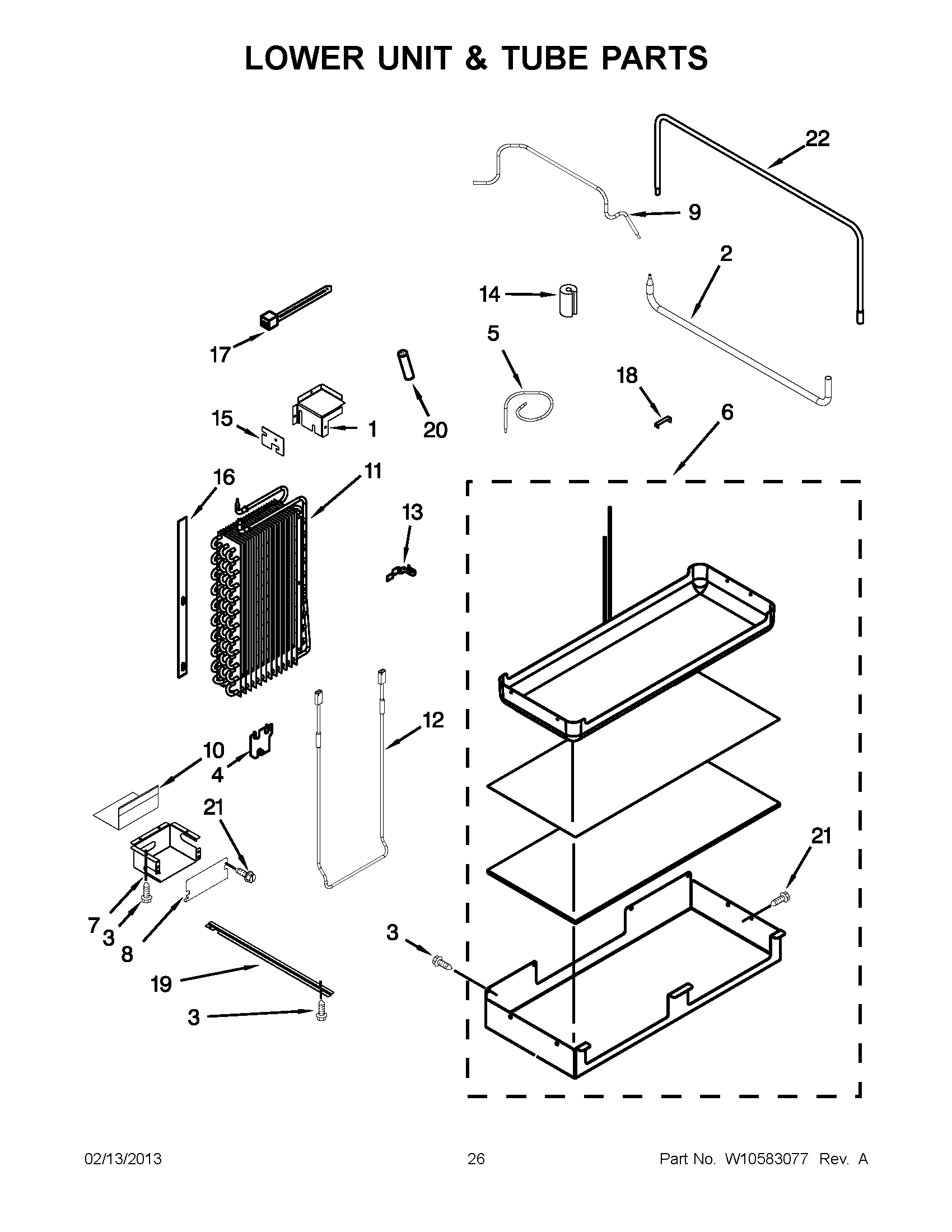 LOWER UNIT & TUBE PARTS

22

9

2

14

5

17

18

20

6

15

1

16

11

13

12

10

4

21

21

7

3

8

3

19

3

02/13/2013

26

Part No. W10583077 Rev. A