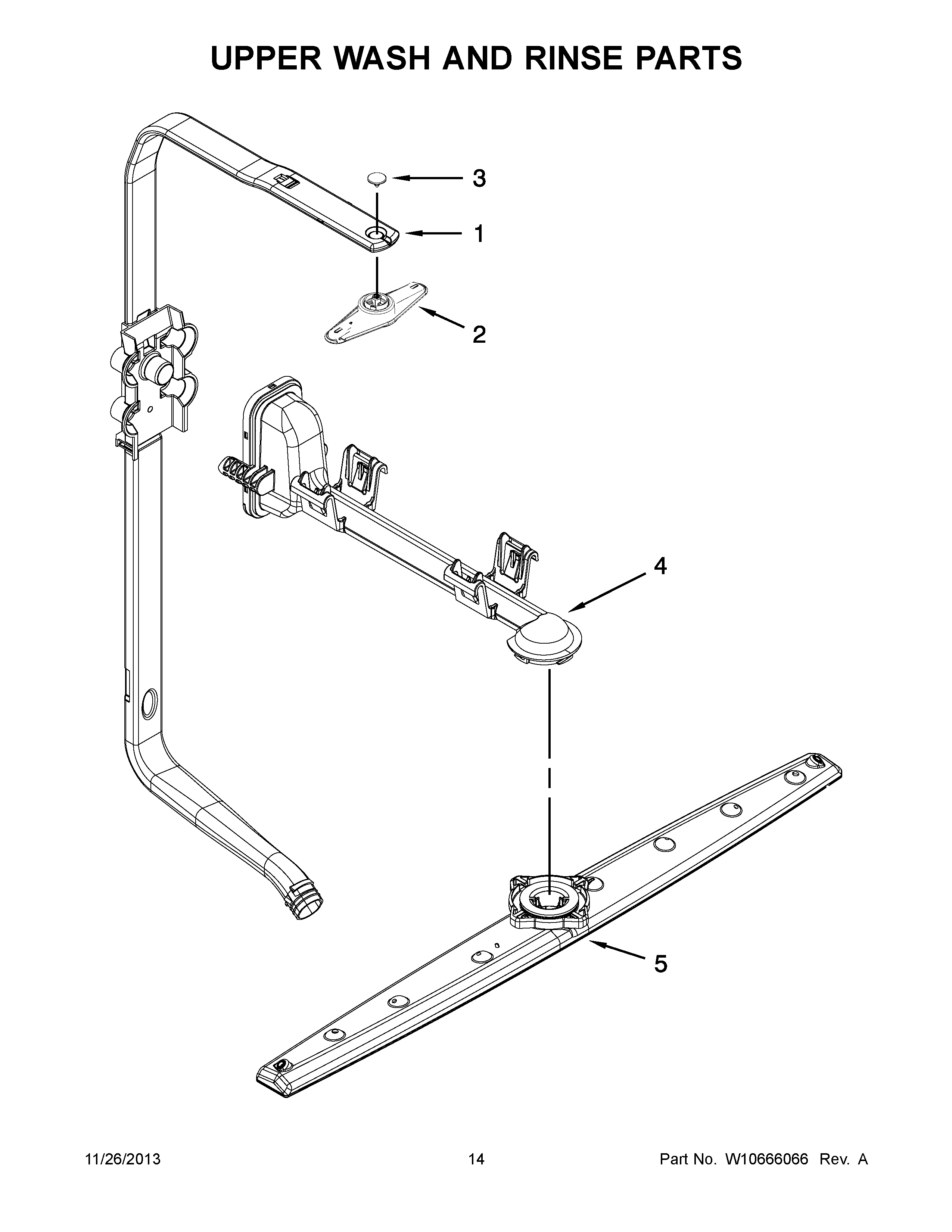 UPPER WASH AND RINSE PARTS

3

1

2

4

5

11/26/2013 14 Part No. W10666066 Rev. A