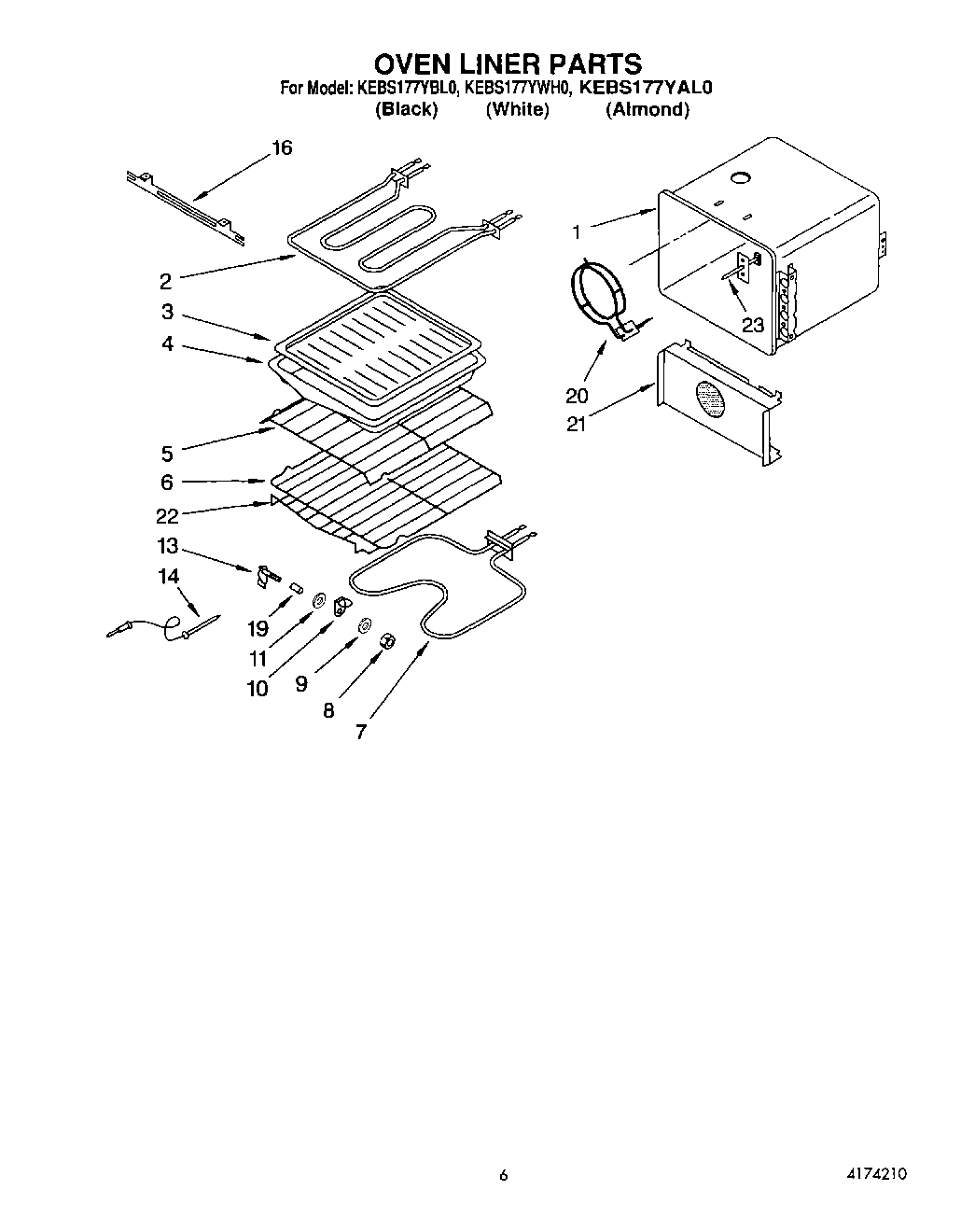 OVEN LINER PARTS
For Model: KEBS177YBL0, KEBS177YWH0, KEBS177YAL0
(Black) (White) (Almond)

16
1
2
3
4
23
20
21
5
6
22
13
14
19
11
10
9
8
7

6

4174210