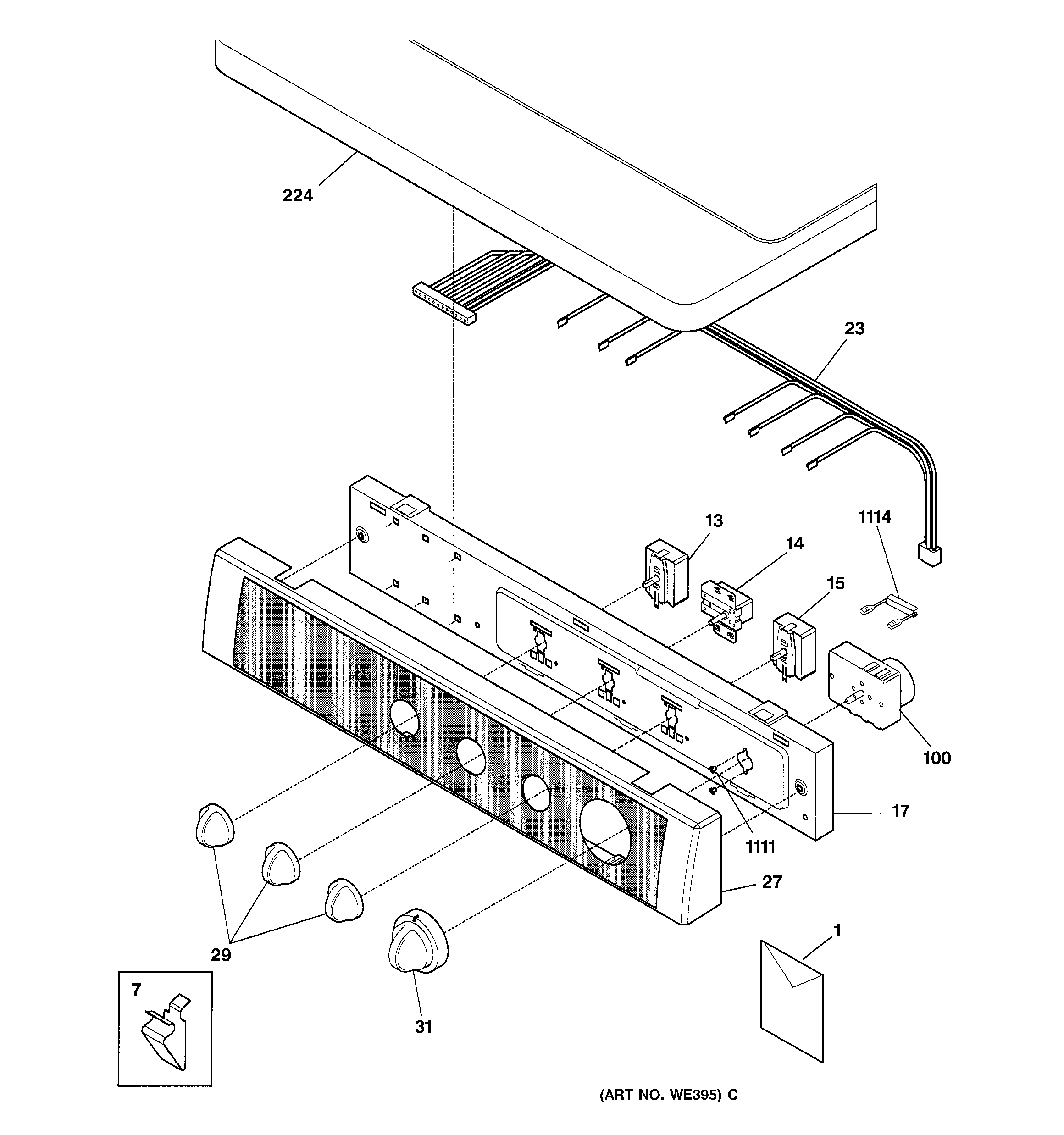 224
23
13
1114
14
15
100
17
1111
27
29
1
7
31
(ART NO. WE395) C