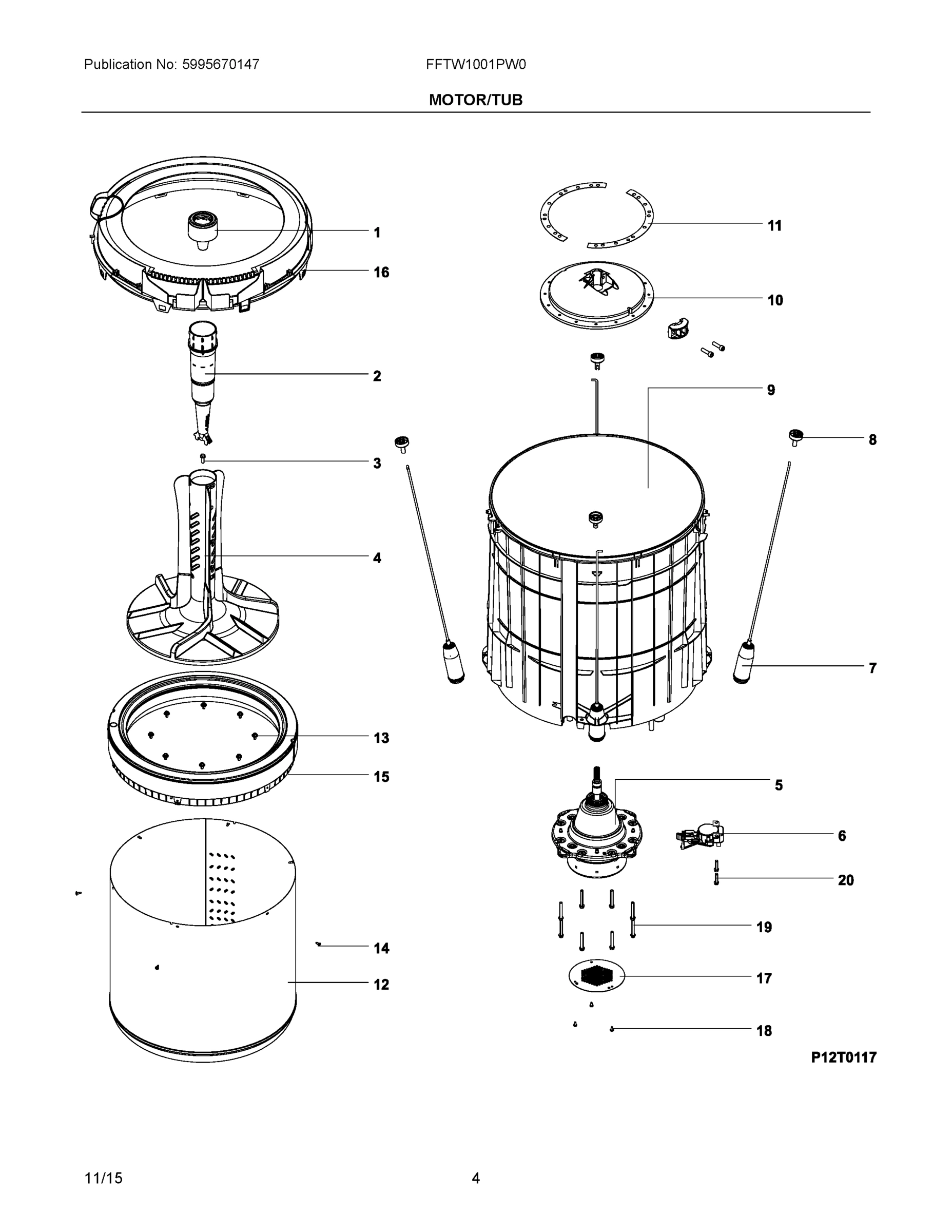 Publication No: 5995670147 FFTW1001PW0

MOTOR/TUB

1
16
2
3
4
13
15
14
12
11
10
9
8
7
5
6
20
19
17
18

P12T0117

11/15 4