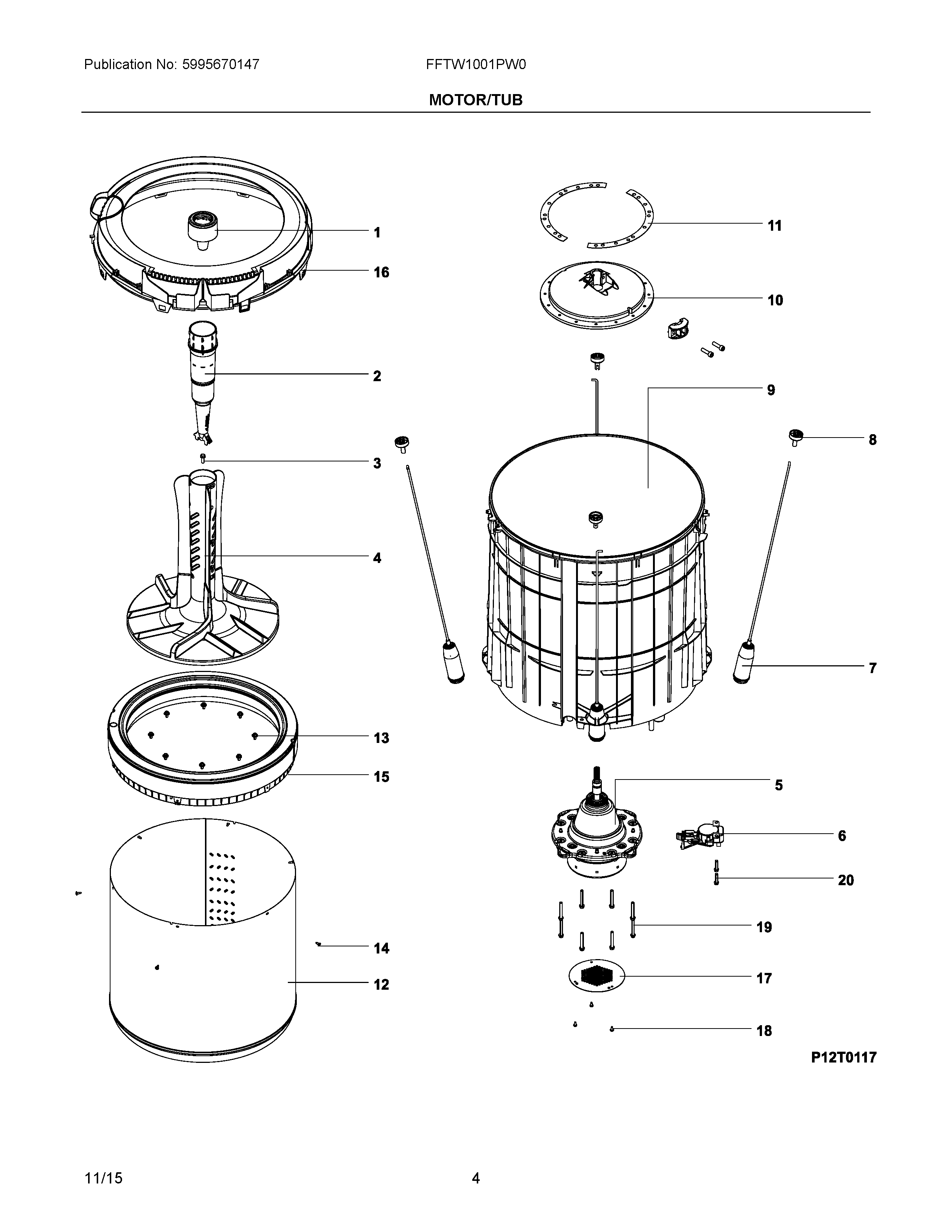 Publication No: 5995670147

FFTW1001PW0

MOTOR/TUB

1

16

2

3

4

13

15

14

12

11

10

9

8

7

5

6

20

19

17

18

P12T0117

11/15

4