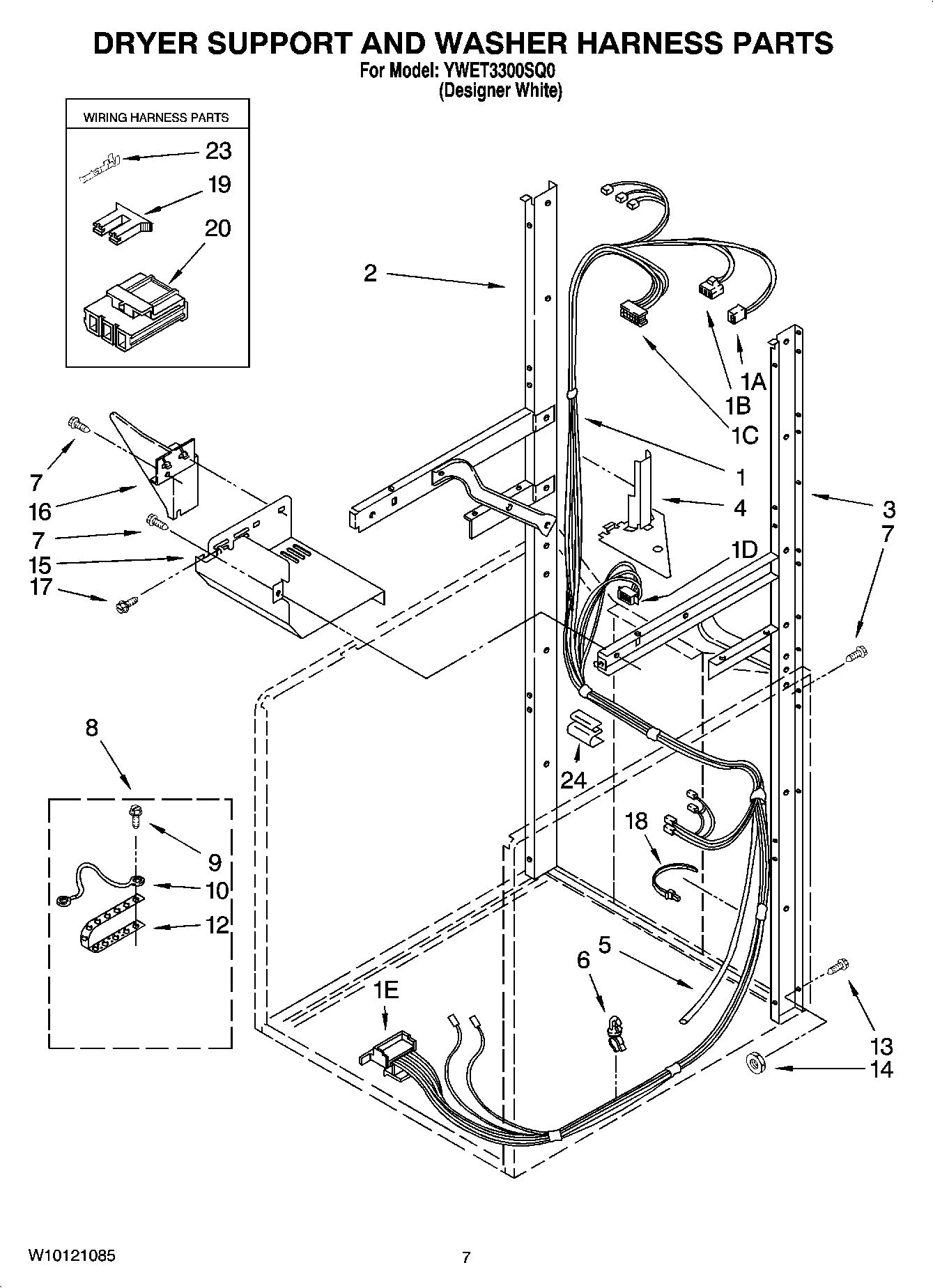 DRYER SUPPORT AND WASHER HARNESS PARTS
For Model: YWET3300SQ0
(Designer White)

WIRING HARNESS PARTS

23
19
20

2
1A
1B
1C
1
4
3
7
1D
7
16
7
15
17

8
9
10
12

24
18
5
6
1E
13
14

W10121085
7