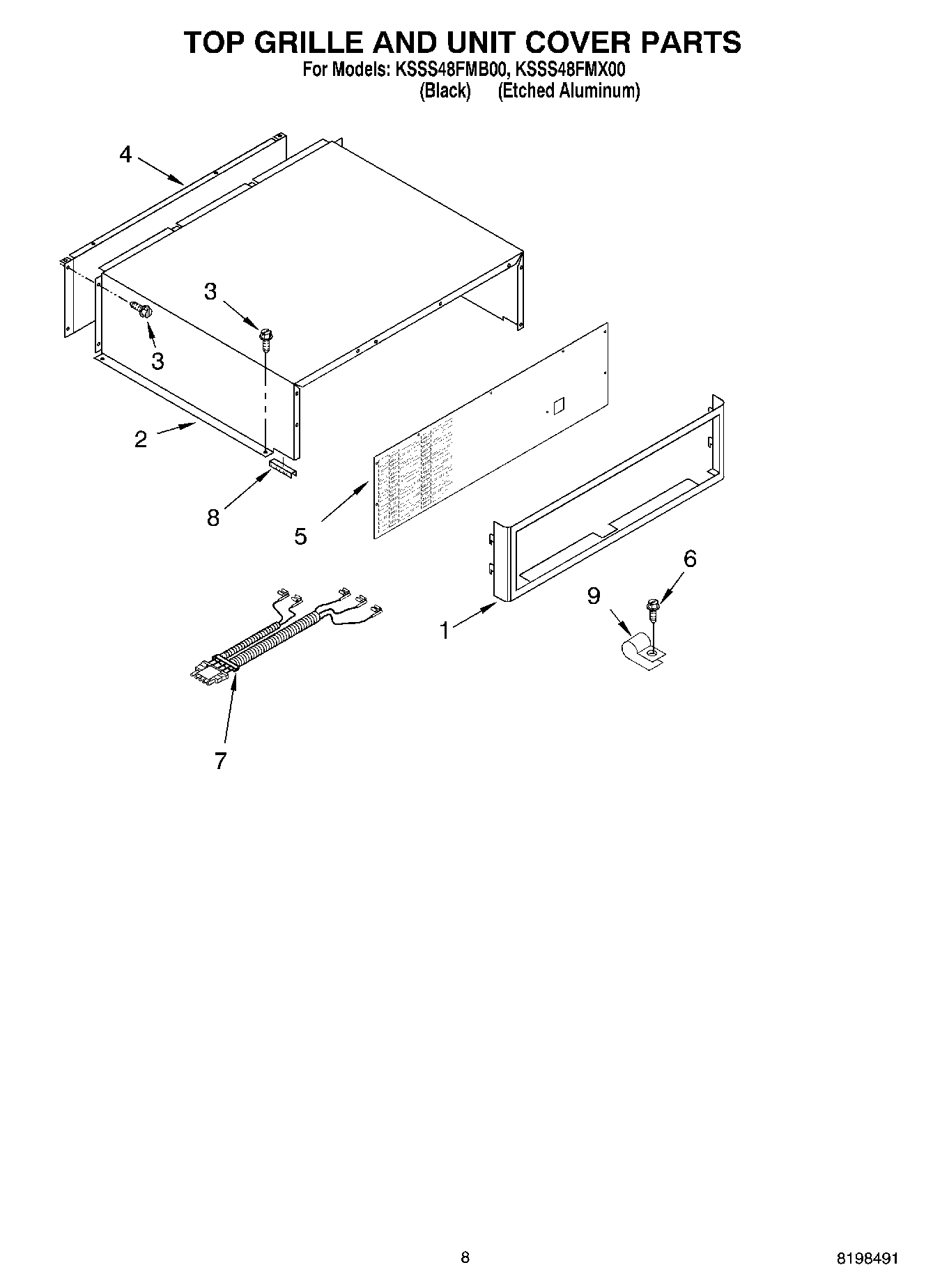 TOP GRILLE AND UNIT COVER PARTS
For Models: KSSS48FMB00, KSSS48FMX00
(Black) (Etched Aluminum)

4

3

3

2

8

5

6

9

1

7

8

8198491