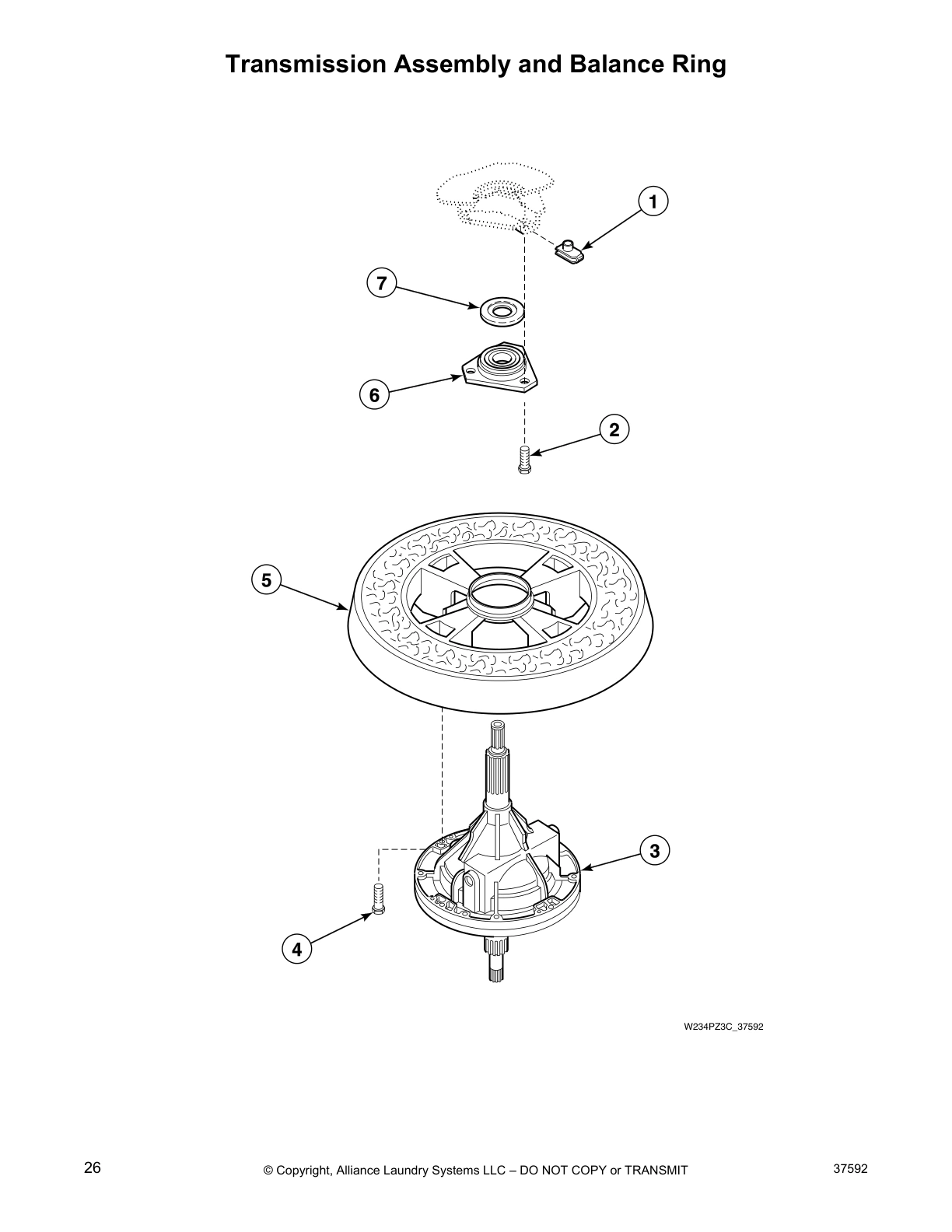 Transmission Assembly and Balance Ring

1

7

6

2

5

3

4

W234PZ3C_37592

26

© Copyright, Alliance Laundry Systems LLC – DO NOT COPY or TRANSMIT

37592