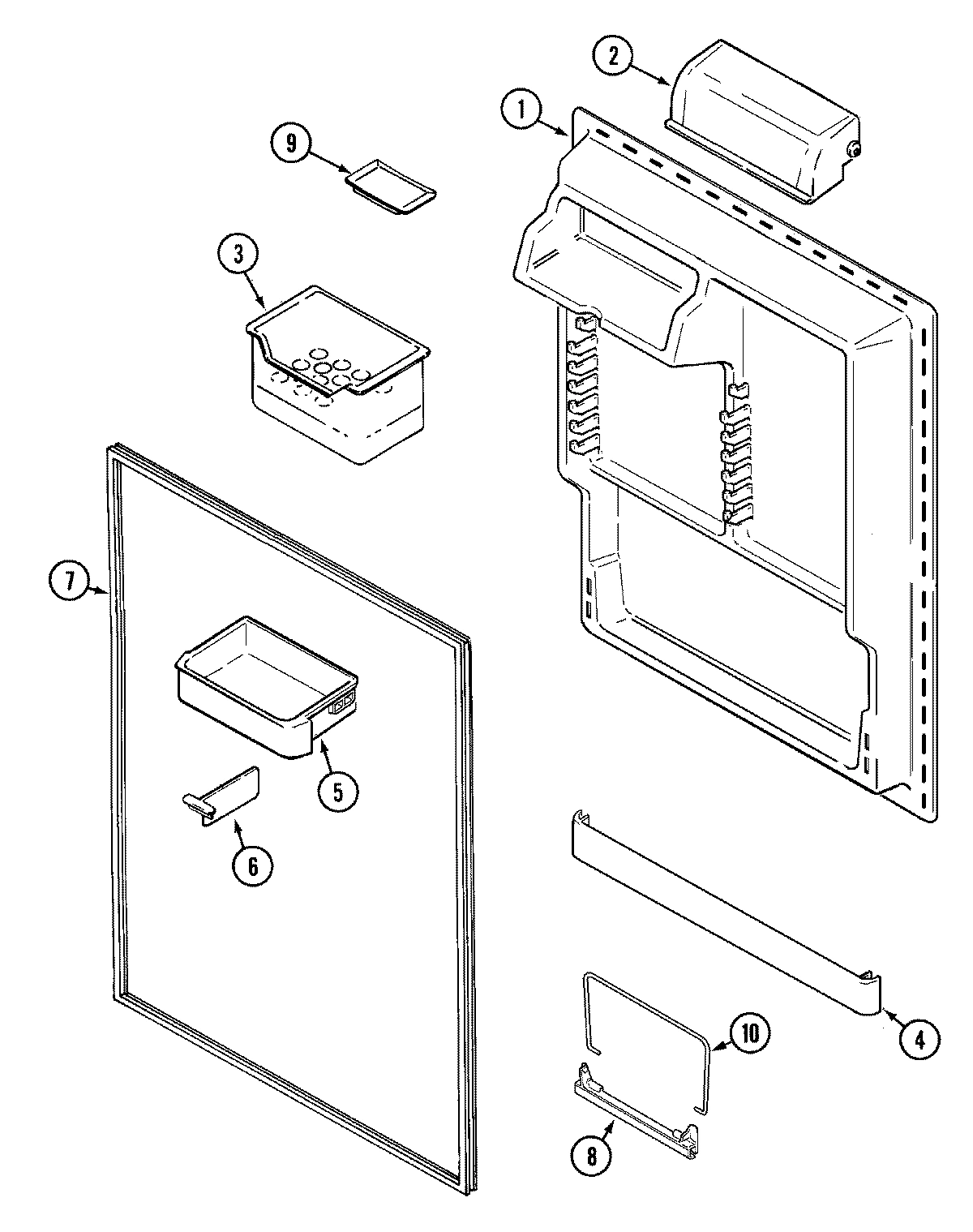 2
1
9
3
7
5
6
4
10
8