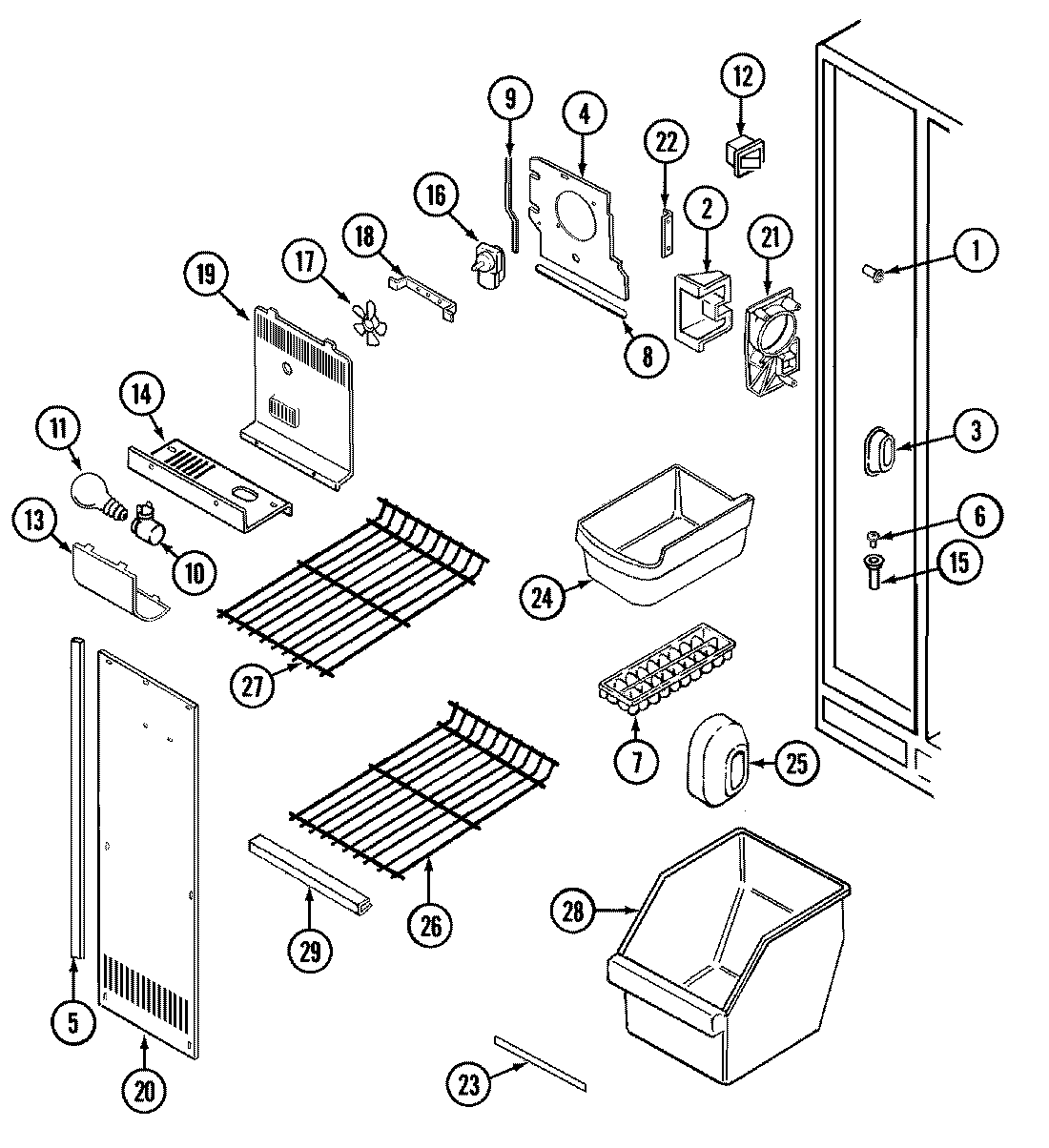 9
4
12
22
16
2
21
1
18
17
19
8
14
11
3
13
10
6
15
24
27
7
25
26
28
29
5
20
23